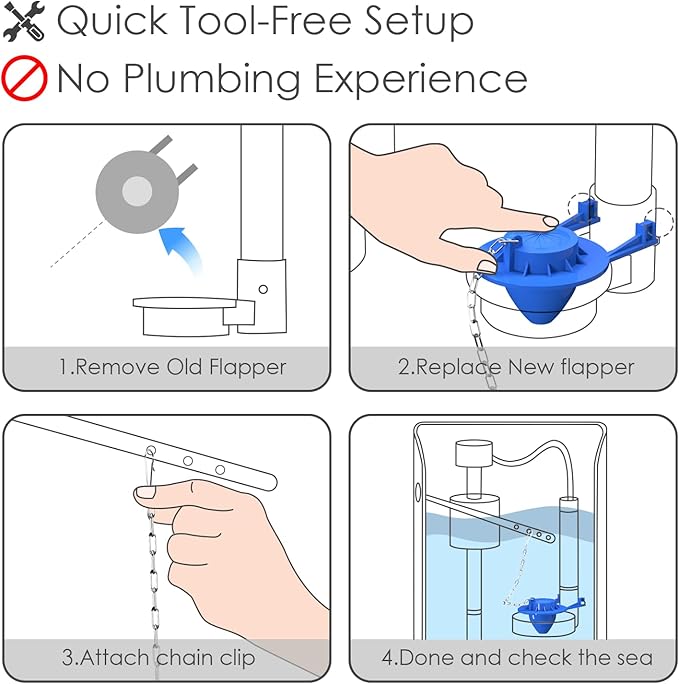 Quick Tool-Free Setup

No Plumbing Experience

1.Remove Old Flapper

2.Replace New flapper

3.Attach chain clip

4.Done and check the sea