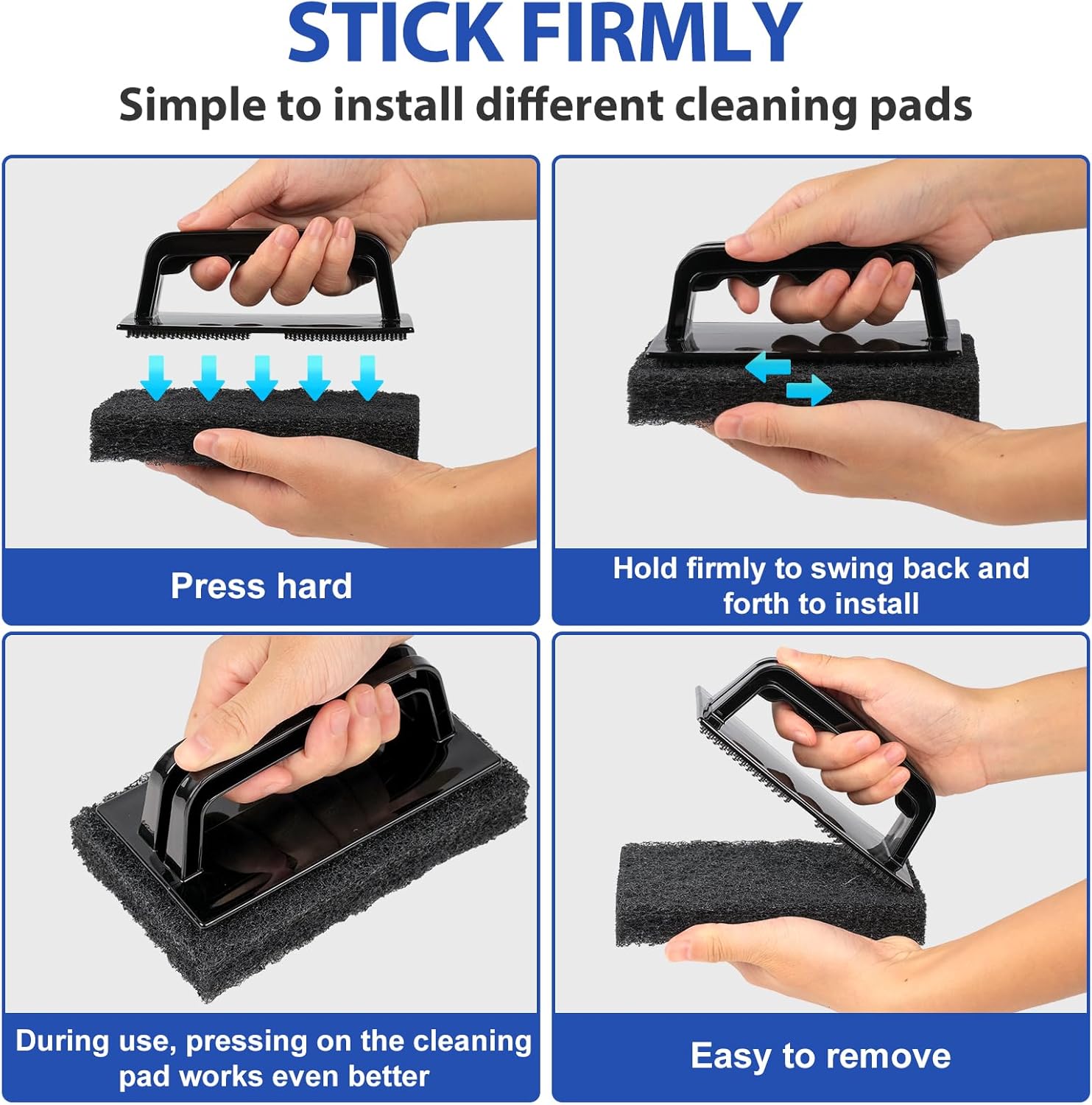 STICK FIRMLY

Simple to install different cleaning pads

Press hard

Hold firmly to swing back and forth to install

During use, pressing on the cleaning pad works even better

Easy to remove