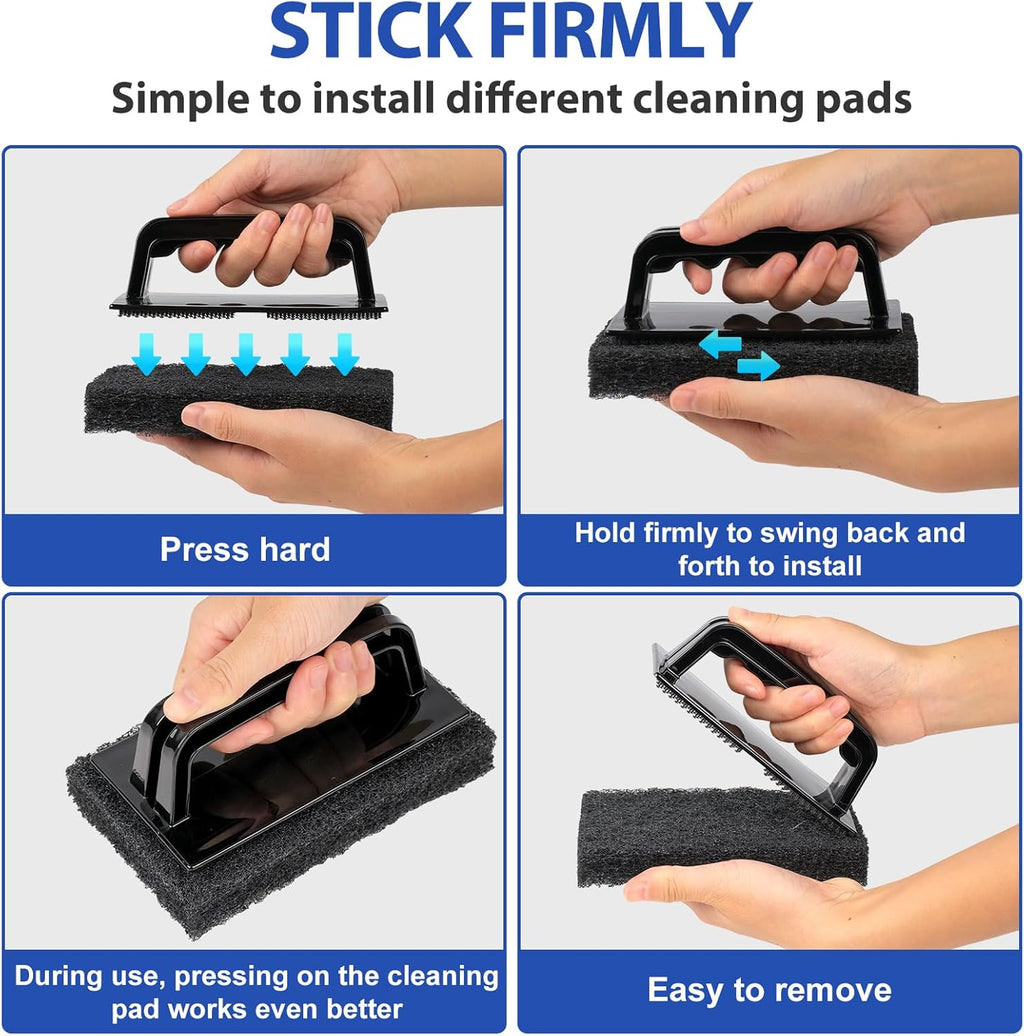 STICK FIRMLY
Simple to install different cleaning pads

Press hard

Hold firmly to swing back and forth to install

During use, pressing on the cleaning pad works even better

Easy to remove