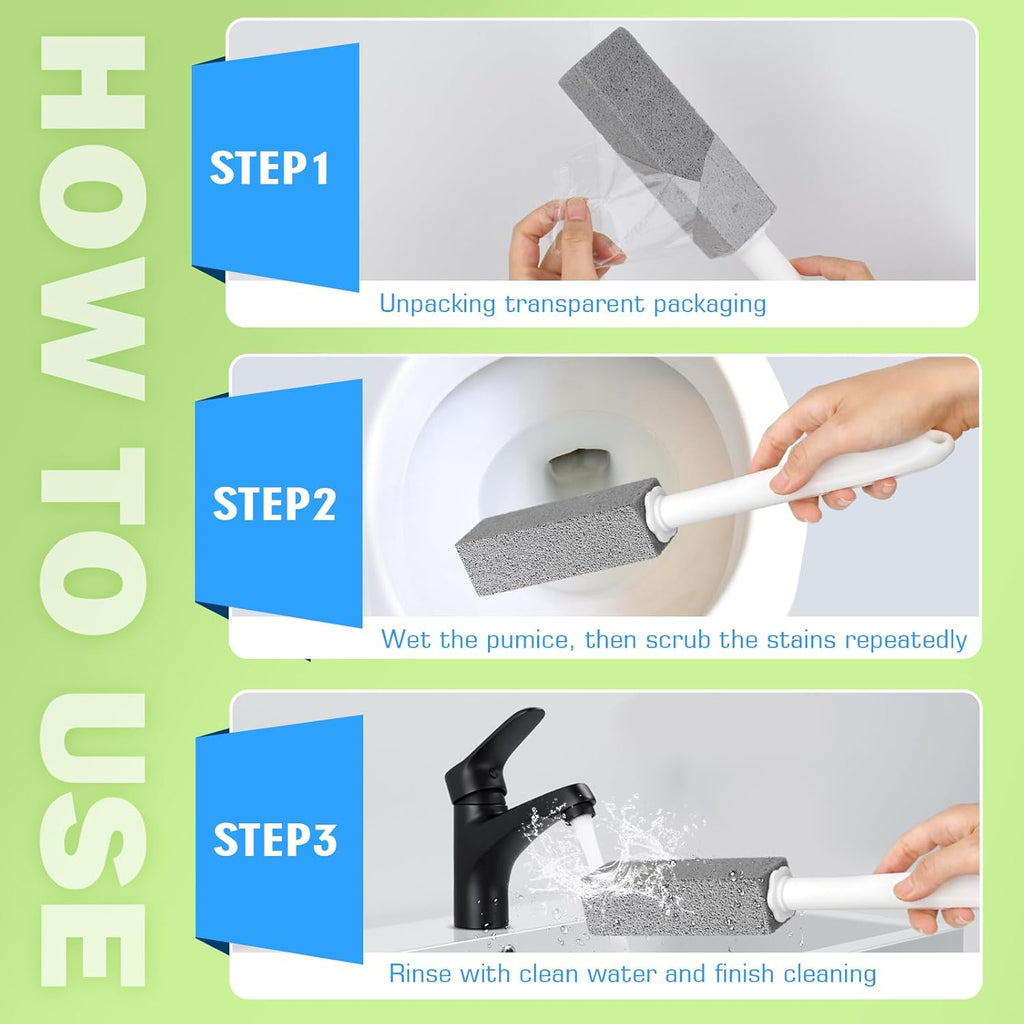 HOW TO USE

STEP1

Unpacking transparent packaging

STEP2

Wet the pumice, then scrub the stains repeatedly

STEP3

Rinse with clean water and finish cleaning