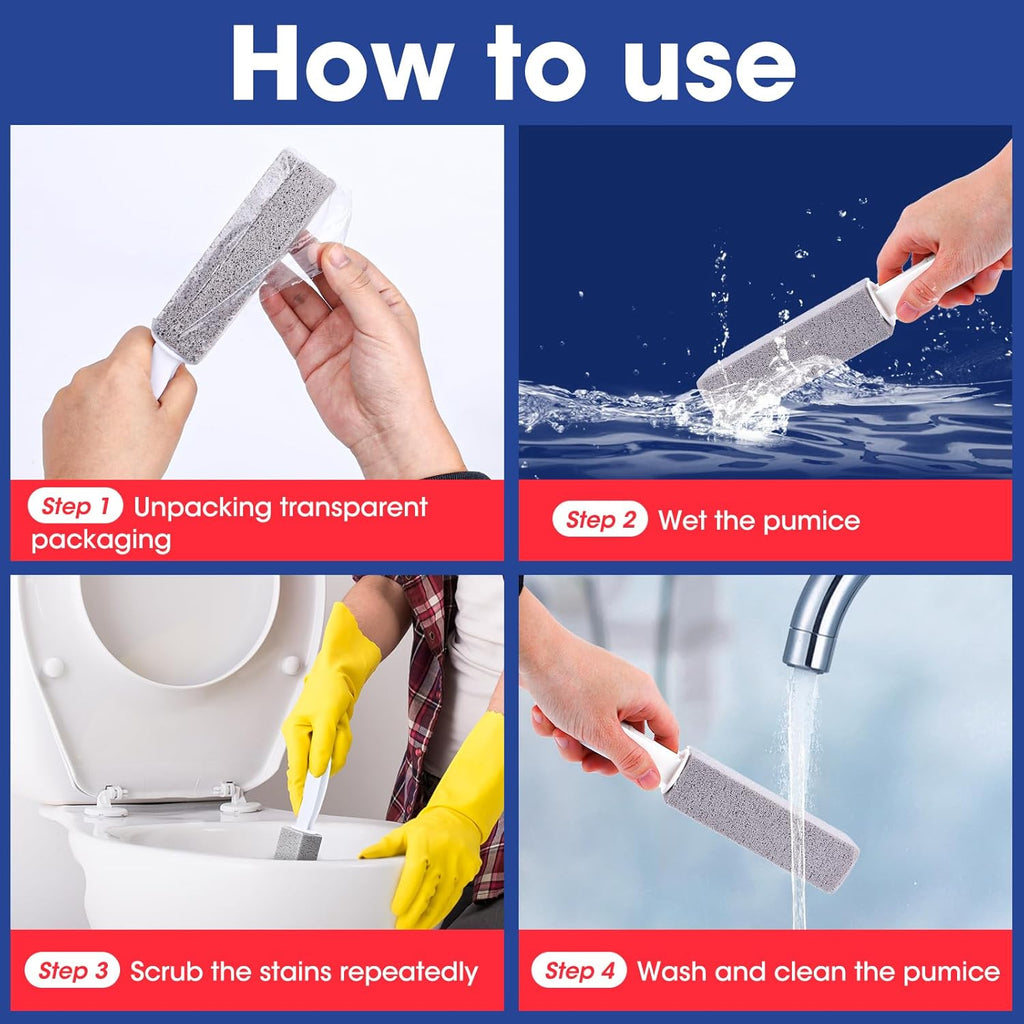 How to use

Step 1 Unpacking transparent packaging

Step 2 Wet the pumice

Step 3 Scrub the stains repeatedly

Step 4 Wash and clean the pumice