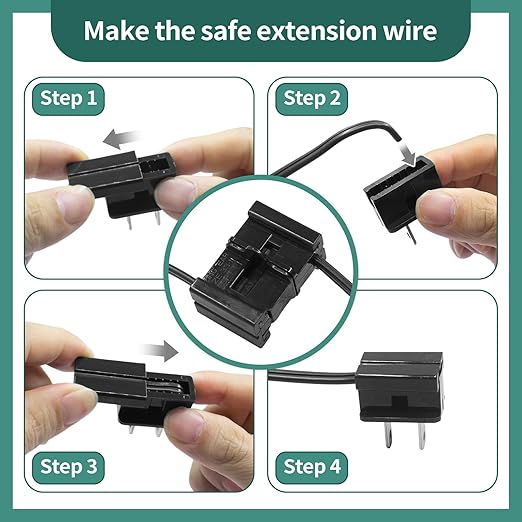 Make the safe extension wire

Step 1

Step 2

Step 3

Step 4