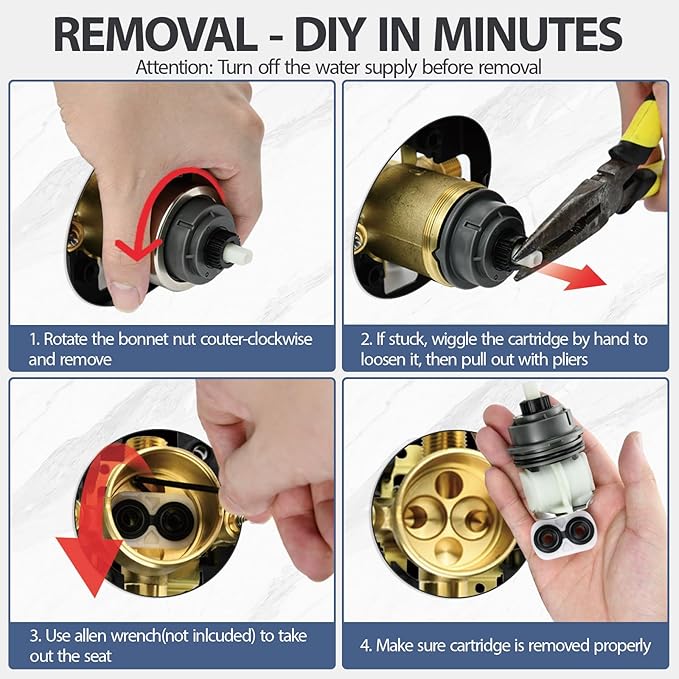 REMOVAL - DIY IN MINUTES

Attention: Turn off the water supply before removal

1. Rotate the bonnet nut couter-clockwise and remove

2. If stuck, wiggle the cartridge by hand to loosen it, then pull out with pliers

3. Use allen wrench(not inlcuded) to take out the seat

4. Make sure cartridge is removed properly