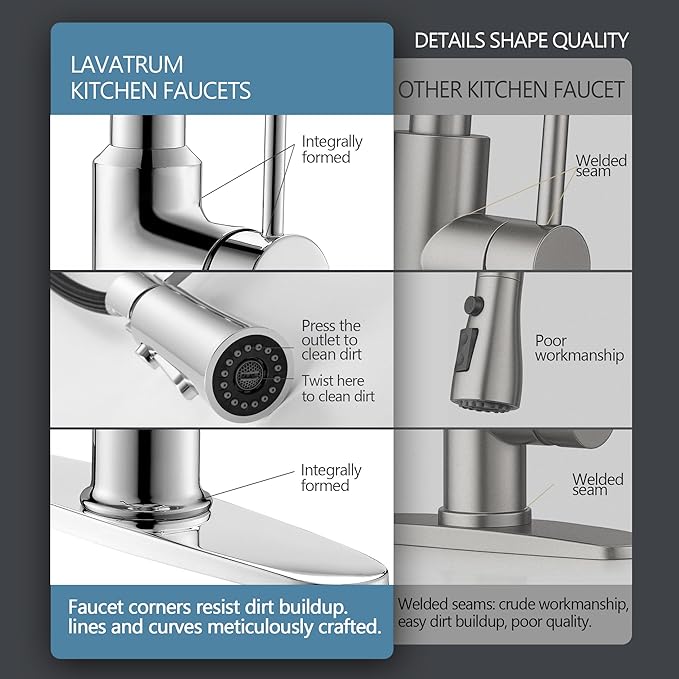 DETAILS SHAPE QUALITY

LAVATRUM KITCHEN FAUCETS

Integrally formed

Press the outlet to clean dirt

Twist here to clean dirt

Integrally formed

Faucet corners resist dirt buildup. lines and curves meticulously crafted.

OTHER KITCHEN FAUCET

Welded seam

Poor workmanship

Welded seam

Welded seams: crude workmanship, easy dirt buildup, poor quality.