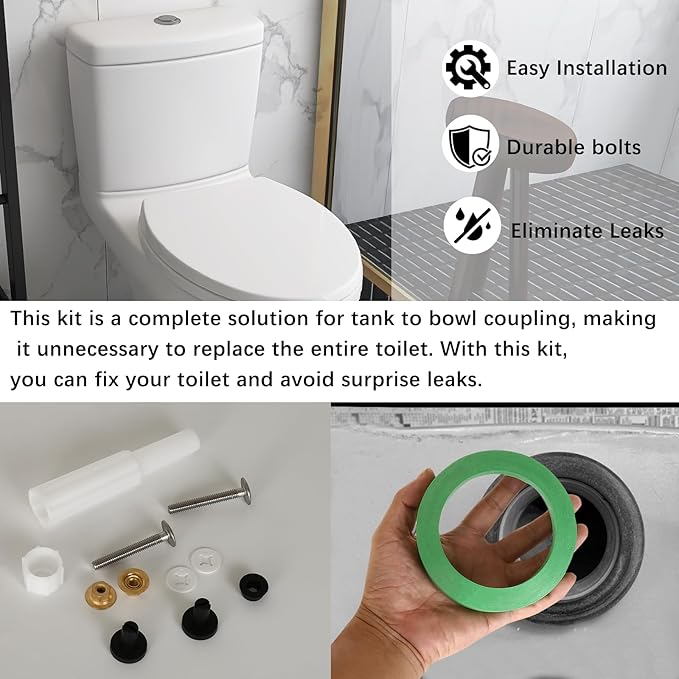 Easy Installation

Durable bolts

Eliminate Leaks

This kit is a complete solution for tank to bowl coupling, making it unnecessary to replace the entire toilet. With this kit, you can fix your toilet and avoid surprise leaks.