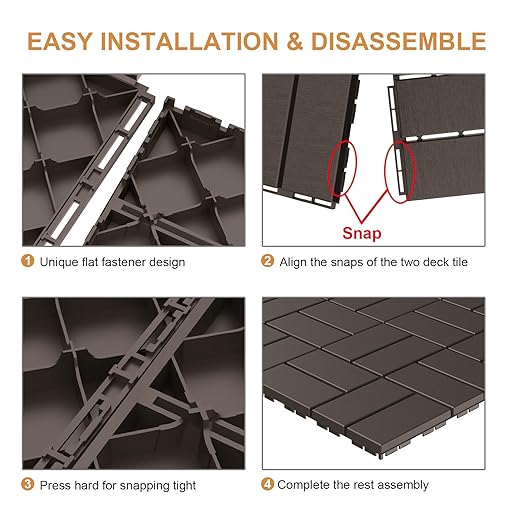 EASY INSTALLATION & DISASSEMBLE

Snap

1 Unique flat fastener design

2 Align the snaps of the two deck tile

3 Press hard for snapping tight

4 Complete the rest assembly