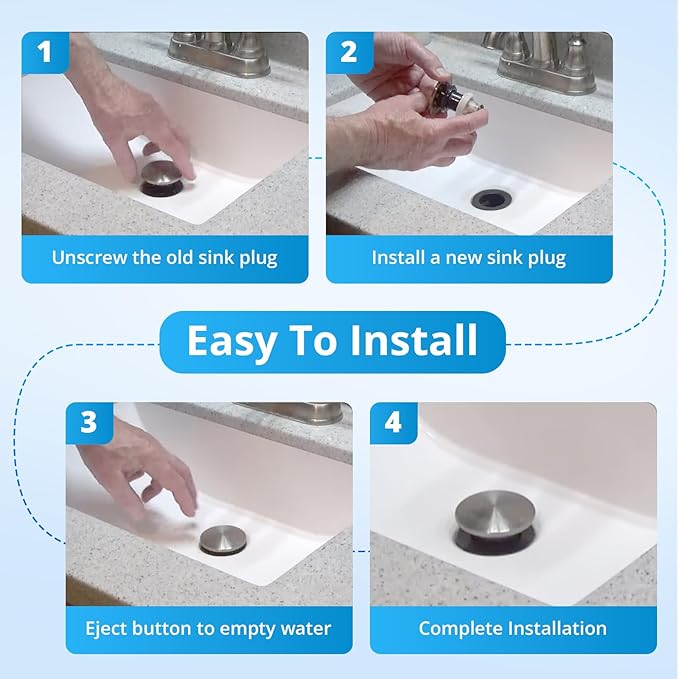 1

Unscrew the old sink plug

2

Install a new sink plug

Easy To Install

3

Eject button to empty water

4

Complete Installation