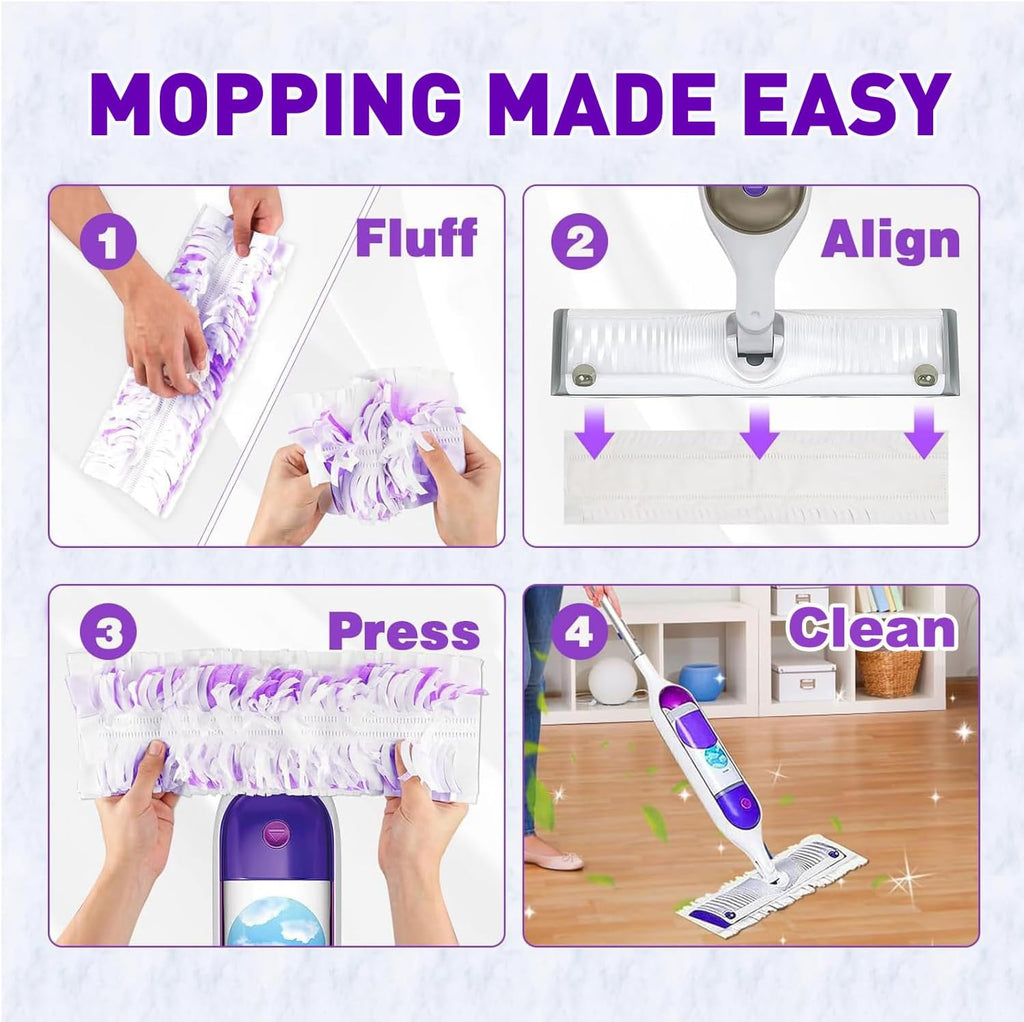 MOPPING MADE EASY

1 Fluff

2 Align

3 Press

4 Clean