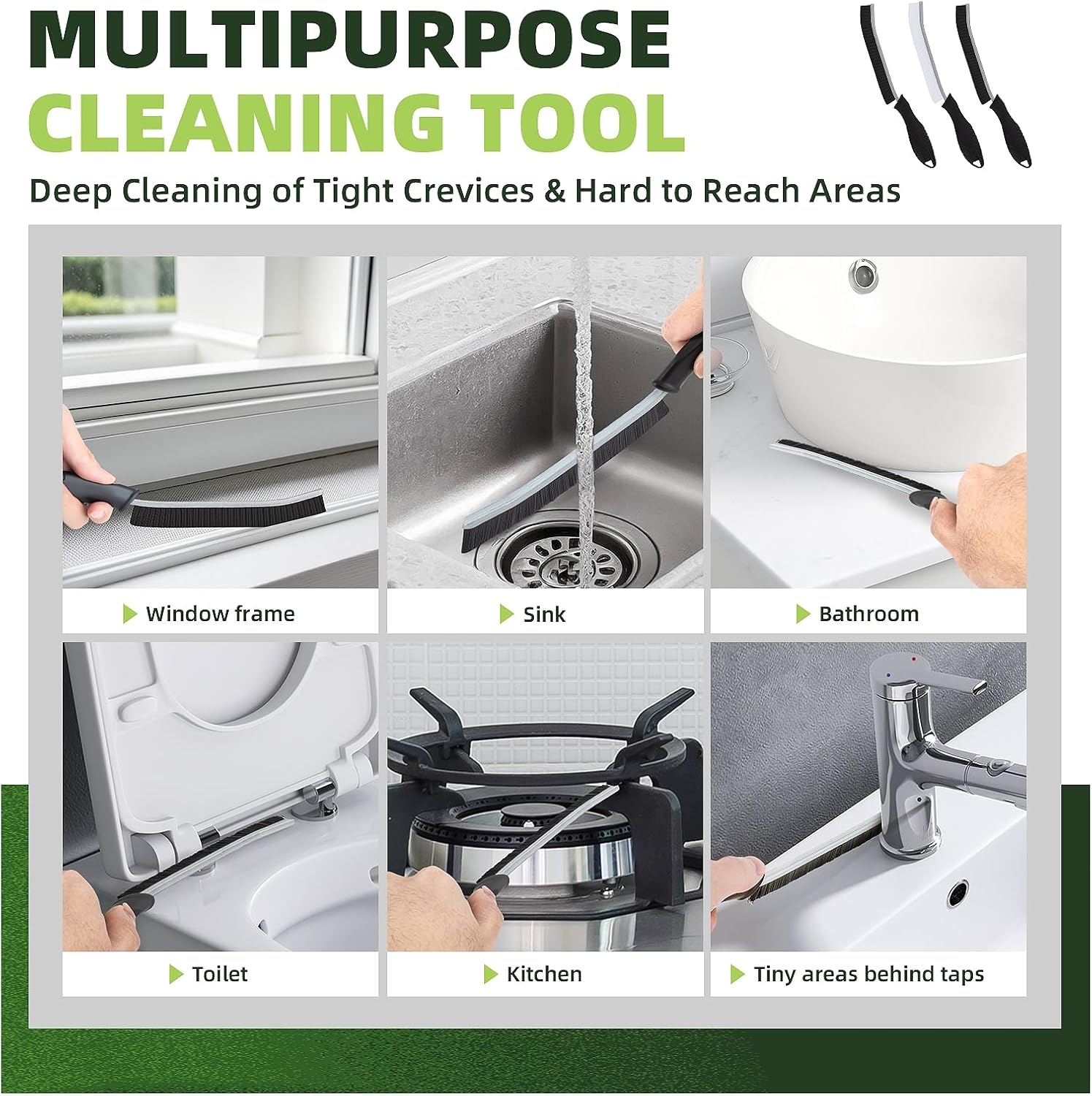 MULTIPURPOSE
CLEANING TOOL

Deep Cleaning of Tight Crevices & Hard to Reach Areas

Window frame

Sink

Bathroom

Toilet

Kitchen

Tiny areas behind taps