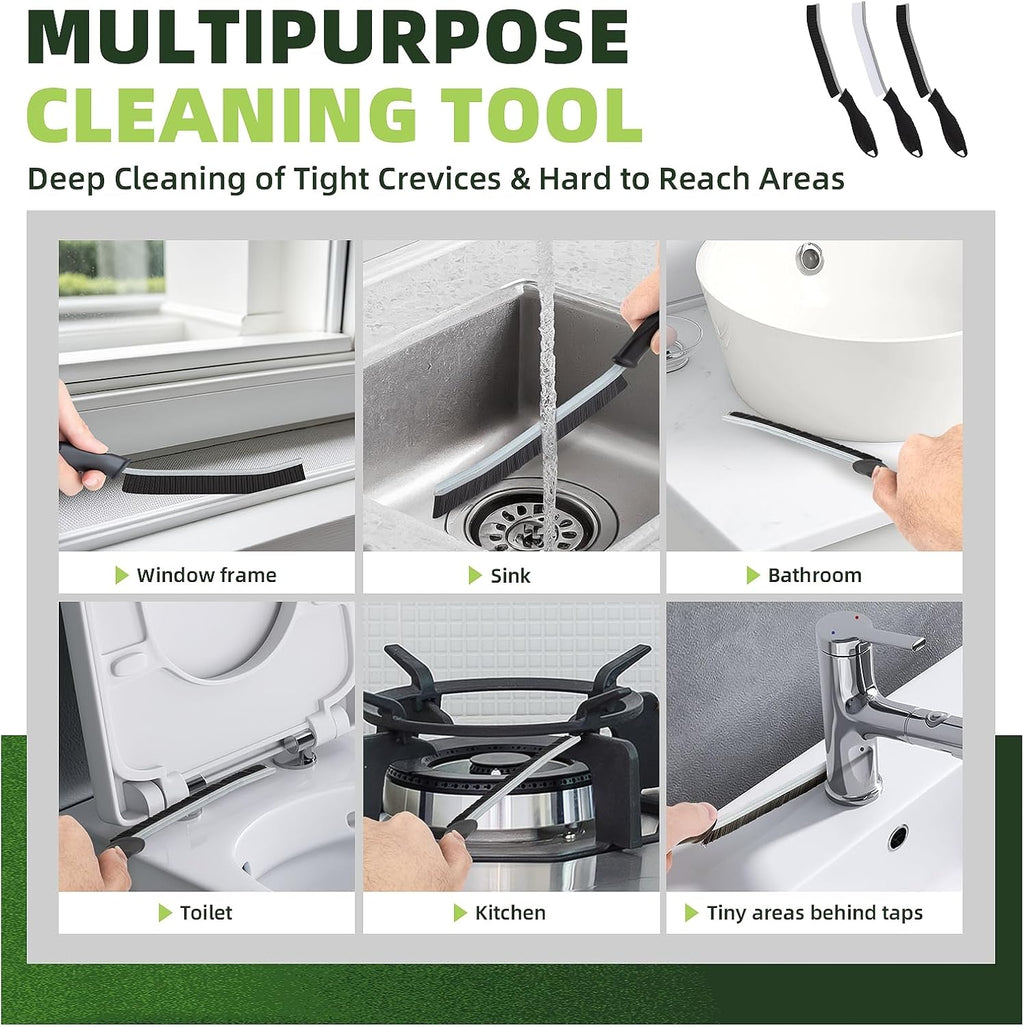 MULTIPURPOSE
CLEANING TOOL

Deep Cleaning of Tight Crevices & Hard to Reach Areas

Window frame

Sink

Bathroom

Toilet

Kitchen

Tiny areas behind taps