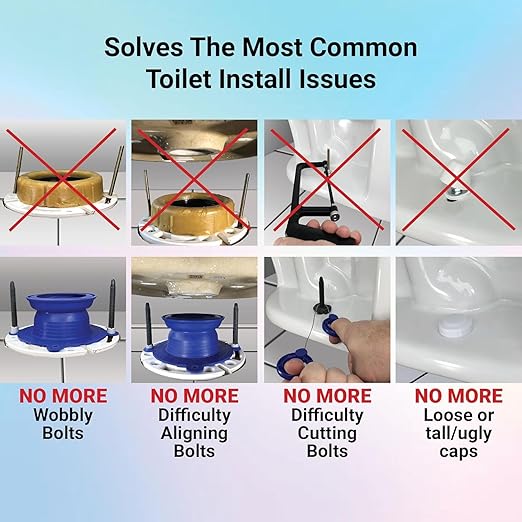 Solves The Most Common Toilet Install Issues

NO MORE
Wobbly Bolts

NO MORE
Difficulty Aligning Bolts

NO MORE
Difficulty Cutting Bolts

NO MORE
Loose or tall/ugly caps