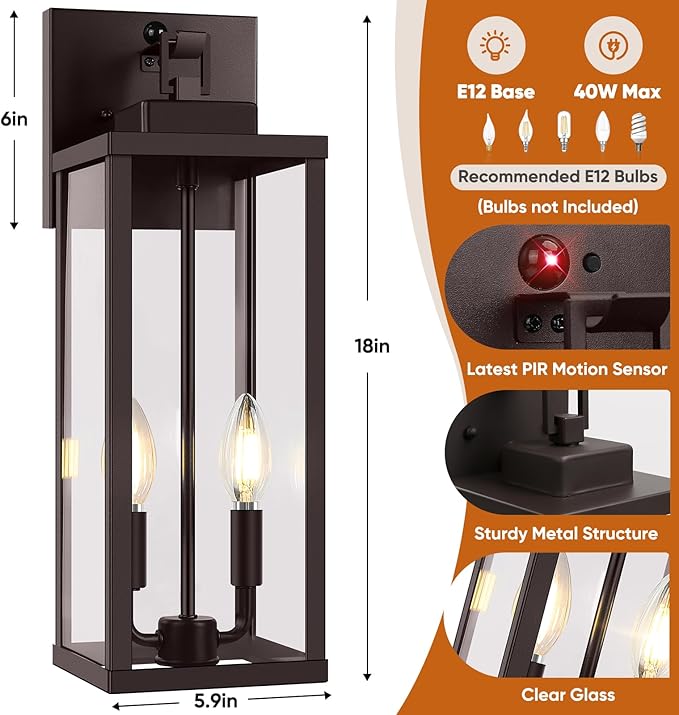 6in

18in

5.9in

E12 Base

40W Max

Recommended E12 Bulbs

(Bulbs not Included)

Latest PIR Motion Sensor

Sturdy Metal Structure

Clear Glass