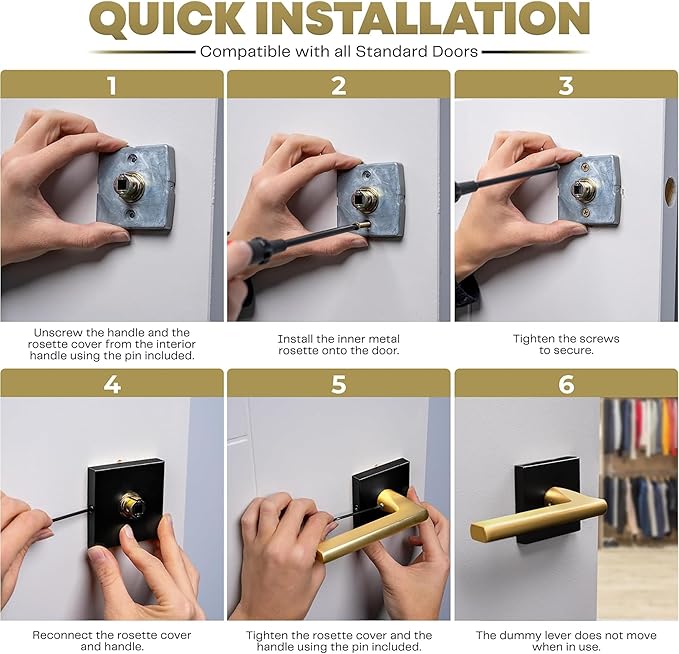 QUICK INSTALLATION

Compatible with all Standard Doors

1

Unscrew the handle and the rosette cover from the interior handle using the pin included.

2

Install the inner metal rosette onto the door.

3

Tighten the screws to secure.

4

Reconnect the rosette cover and handle.

5

Tighten the rosette cover and the handle using the pin included.

6

The dummy lever does not move when in use.