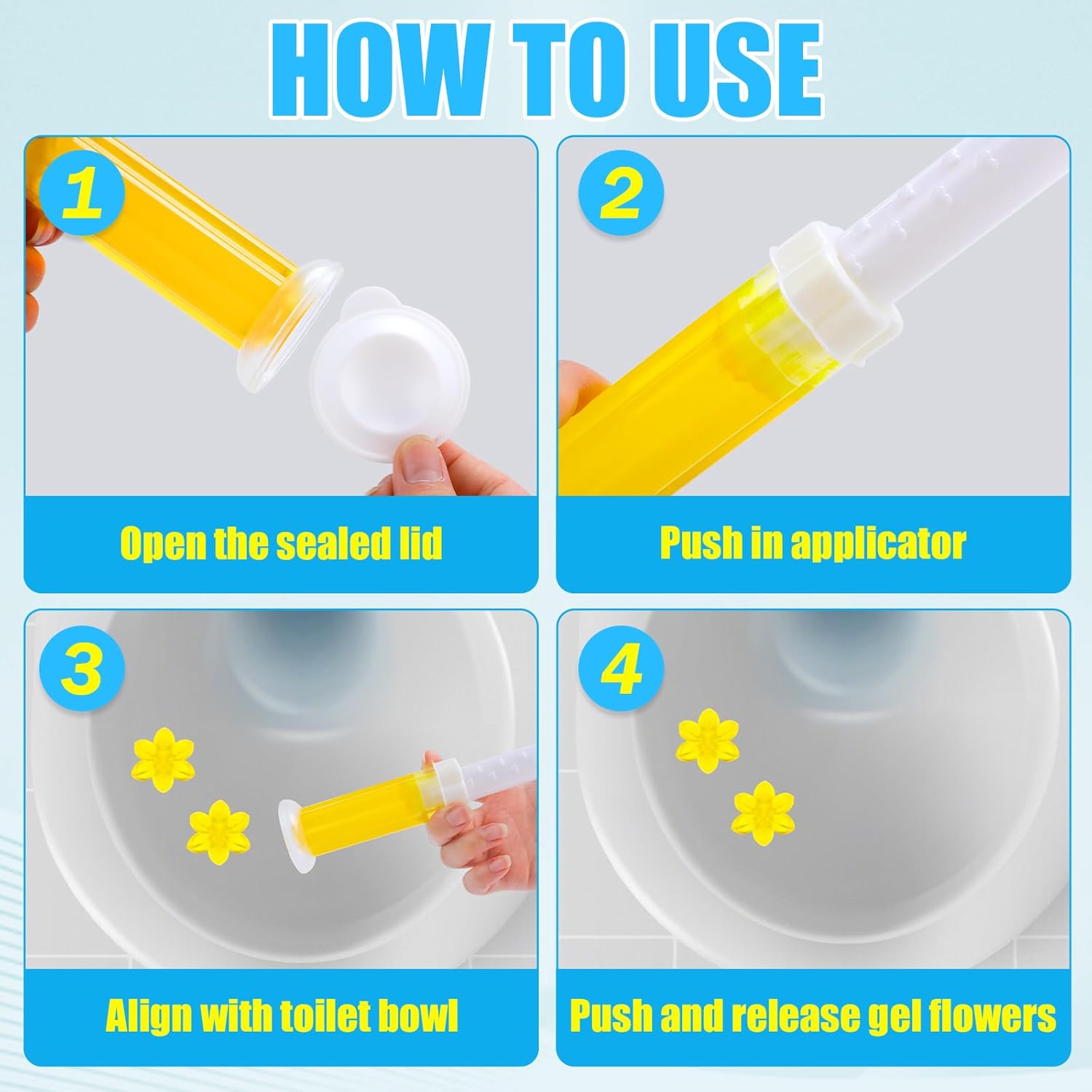 HOW TO USE

1

Open the sealed lid

2

Push in applicator

3

Align with toilet bowl

4

Push and release gel flowers