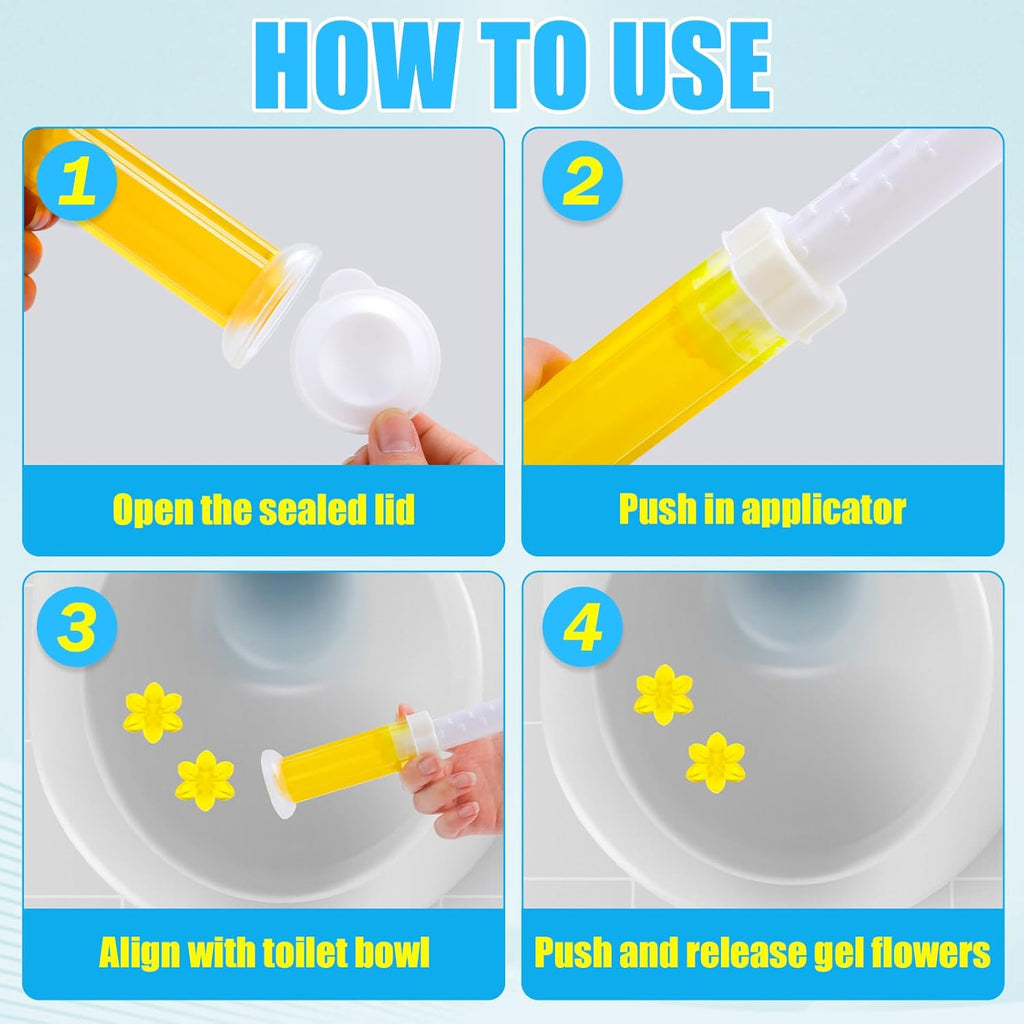 HOW TO USE

1

Open the sealed lid

2

Push in applicator

3

Align with toilet bowl

4

Push and release gel flowers