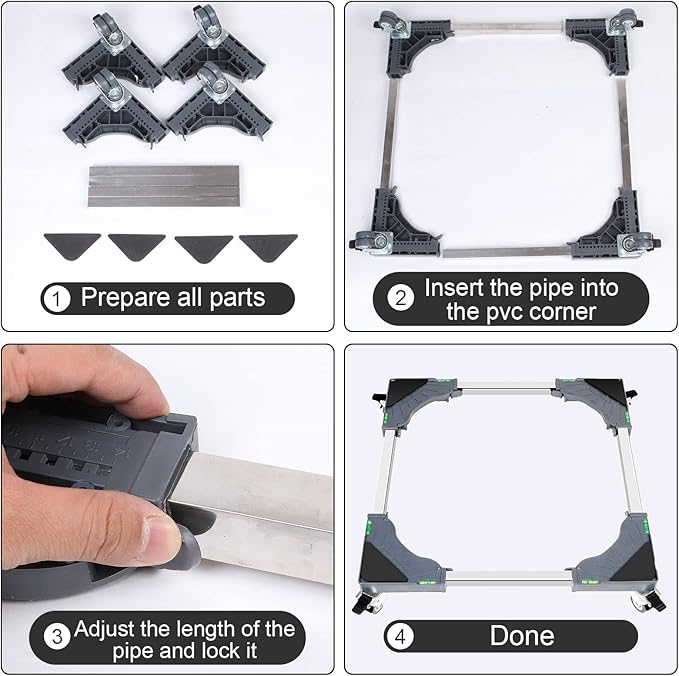 1 Prepare all parts

2 Insert the pipe into the pvc corner

3 Adjust the length of the pipe and lock it

4 Done