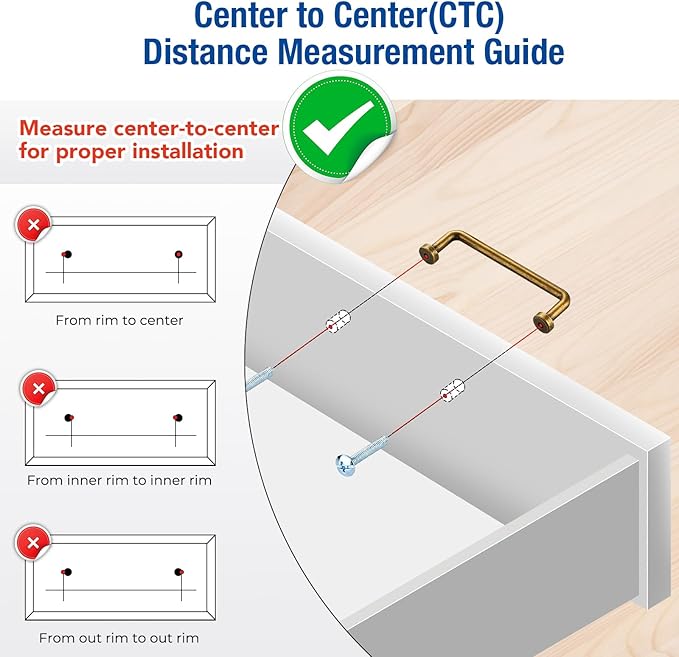 Center to Center(CTC)
Distance Measurement Guide

Measure center-to-center for proper installation

From rim to center

From inner rim to inner rim

From out rim to out rim