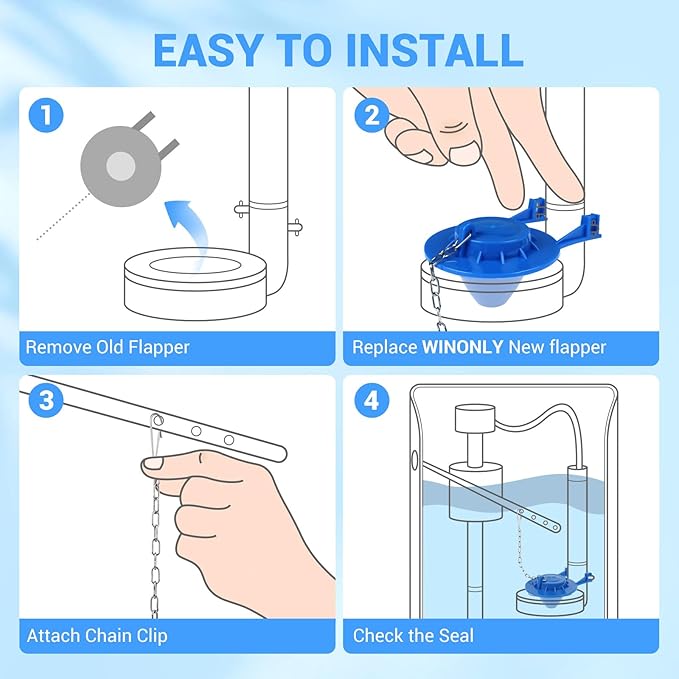 EASY TO INSTALL

1

Remove Old Flapper

2

Replace WINONLY New flapper

3

Attach Chain Clip

4

Check the Seal