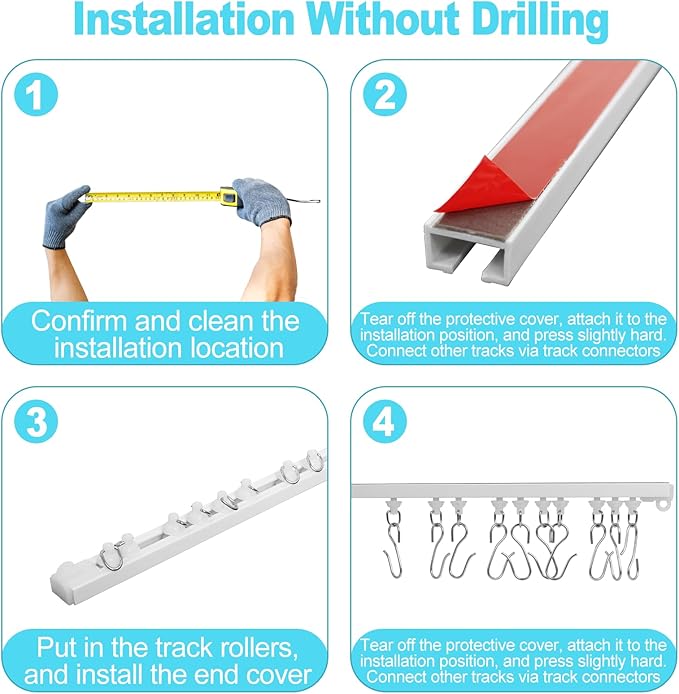 Installation Without Drilling

1

Confirm and clean the installation location

2

Tear off the protective cover, attach it to the installation position, and press slightly hard. Connect other tracks via track connectors

3

Put in the track rollers, and install the end cover

4

Tear off the protective cover, attach it to the installation position, and press slightly hard. Connect other tracks via track connectors