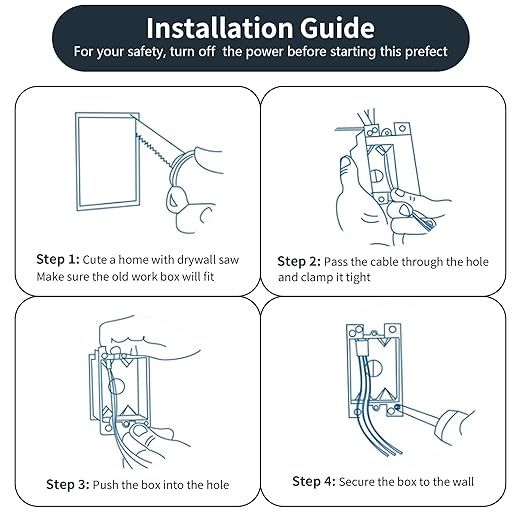 Installation Guide

For your safety, turn off the power before starting this prefect

Step 1: Cute a home with drywall saw Make sure the old work box will fit

Step 2: Pass the cable through the hole and clamp it tight

Step 3: Push the box into the hole

Step 4: Secure the box to the wall