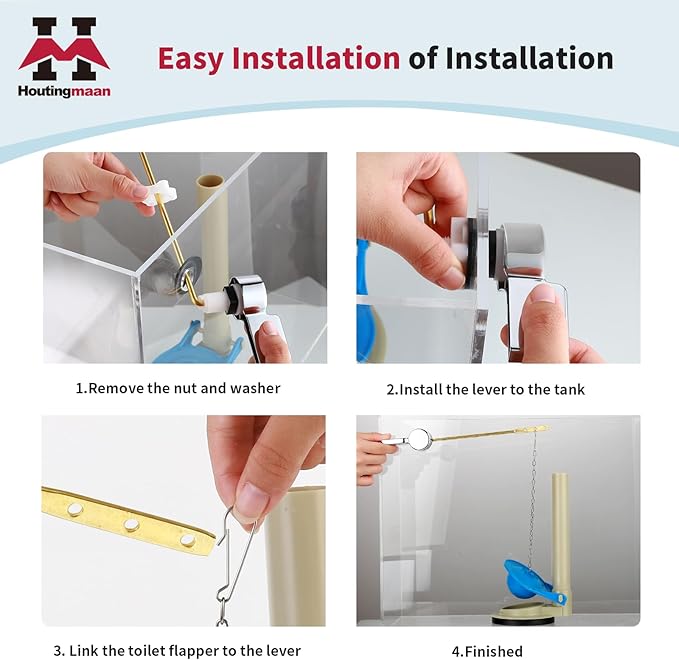 Houtingmaan

Easy Installation of Installation

1.Remove the nut and washer

2.Install the lever to the tank

3. Link the toilet flapper to the lever

4.Finished