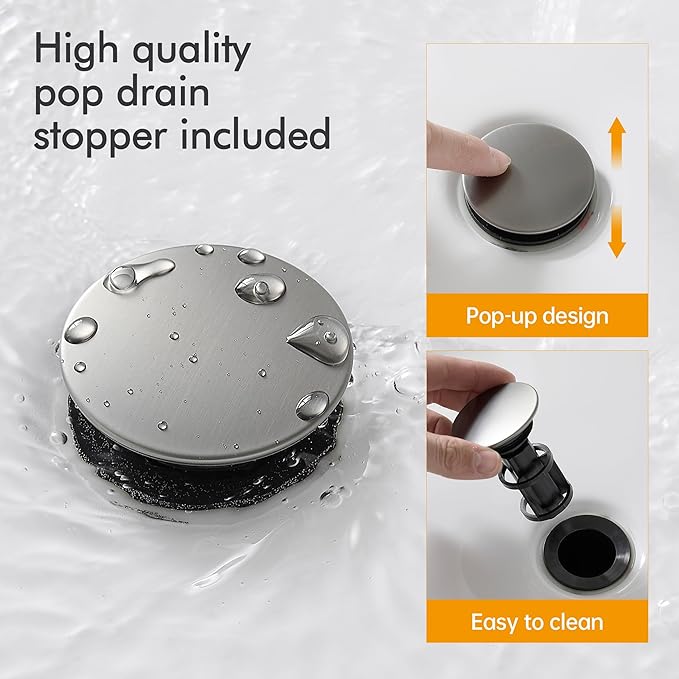 High quality pop drain stopper included

Pop-up design

Easy to clean