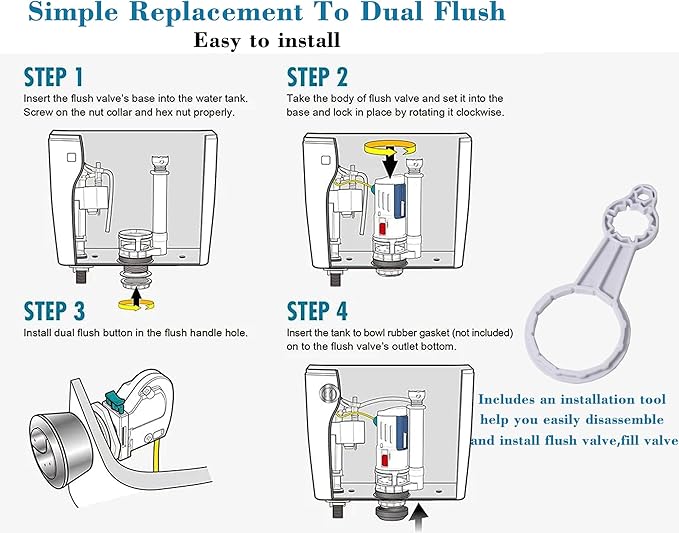 Simple Replacement To Dual Flush

Easy to install

STEP 1

Insert the flush valve's base into the water tank. Screw on the nut collar and hex nut properly.

STEP 2

Take the body of flush valve and set it into the base and lock in place by rotating it clockwise.

STEP 3

Install dual flush button in the flush handle hole.

STEP 4

Insert the tank to bowl rubber gasket (not included) on to the flush valve's outlet bottom.

Includes an installation tool help you easily disassemble and install flush valve,fill valve