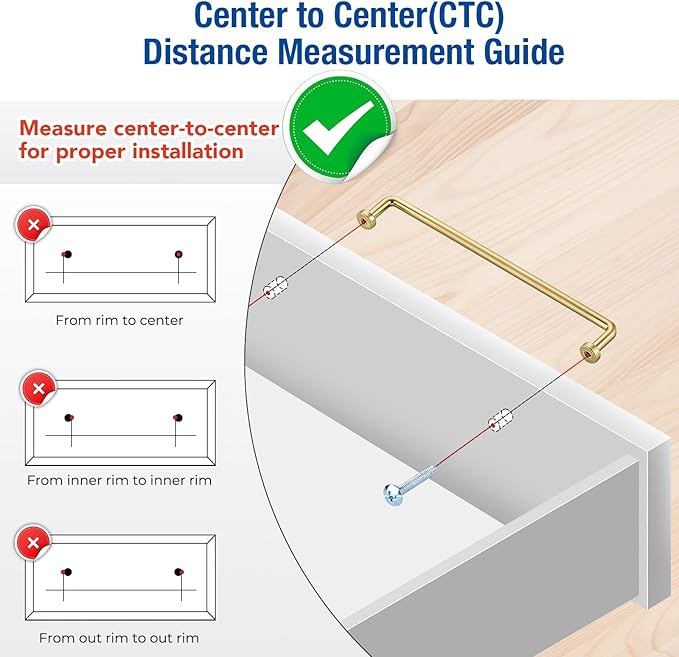 Center to Center(CTC)
Distance Measurement Guide

Measure center-to-center for proper installation

From rim to center

From inner rim to inner rim

From out rim to out rim