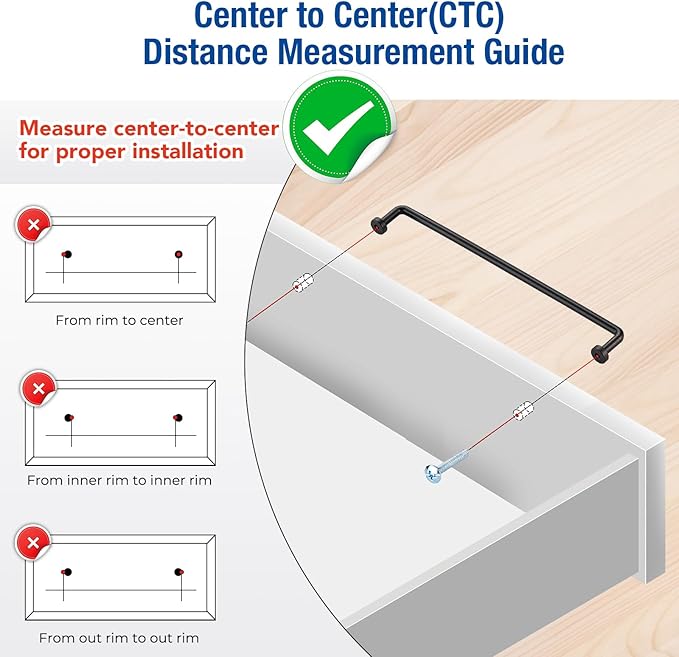 Center to Center(CTC)
Distance Measurement Guide

Measure center-to-center for proper installation

From rim to center

From inner rim to inner rim

From out rim to out rim