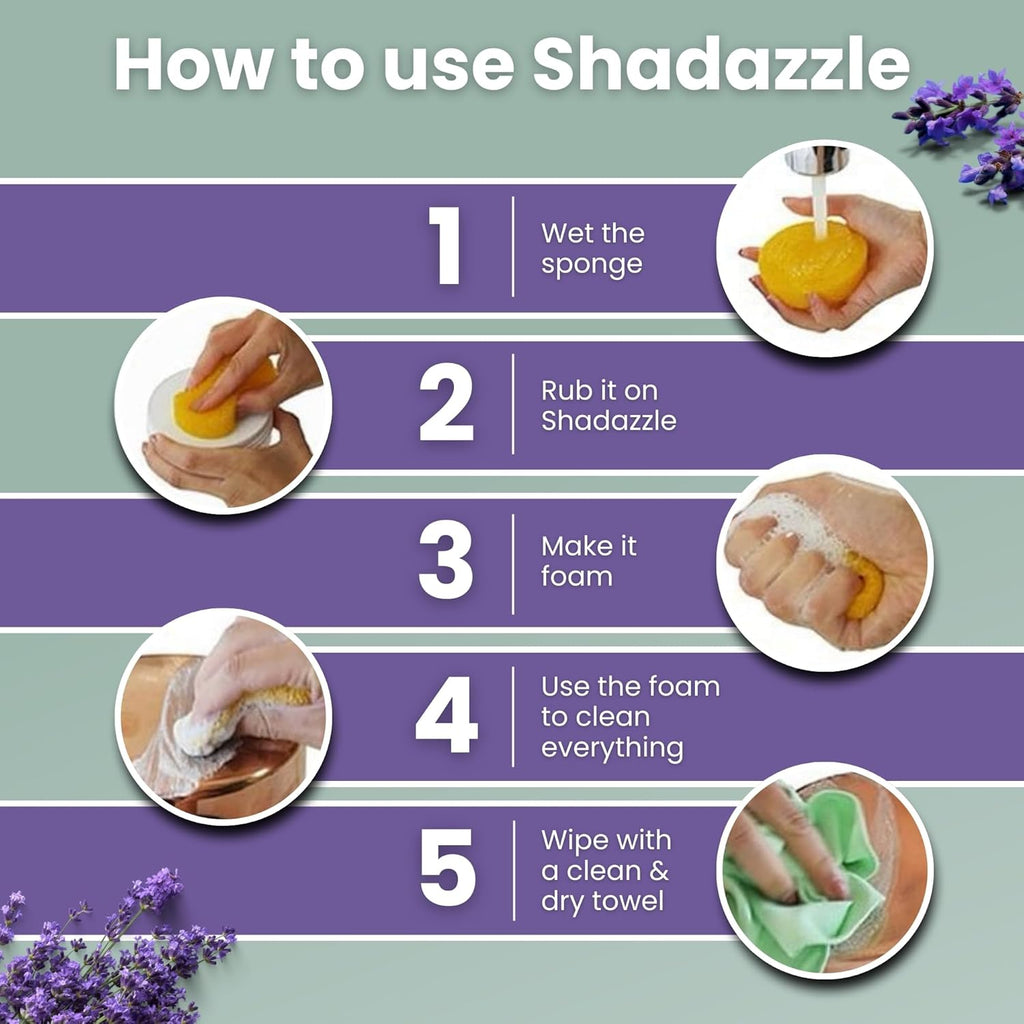 How to use Shadazzle

1 Wet the sponge

2 Rub it on Shadazzle

3 Make it foam

4 Use the foam to clean everything

5 Wipe with a clean & dry towel