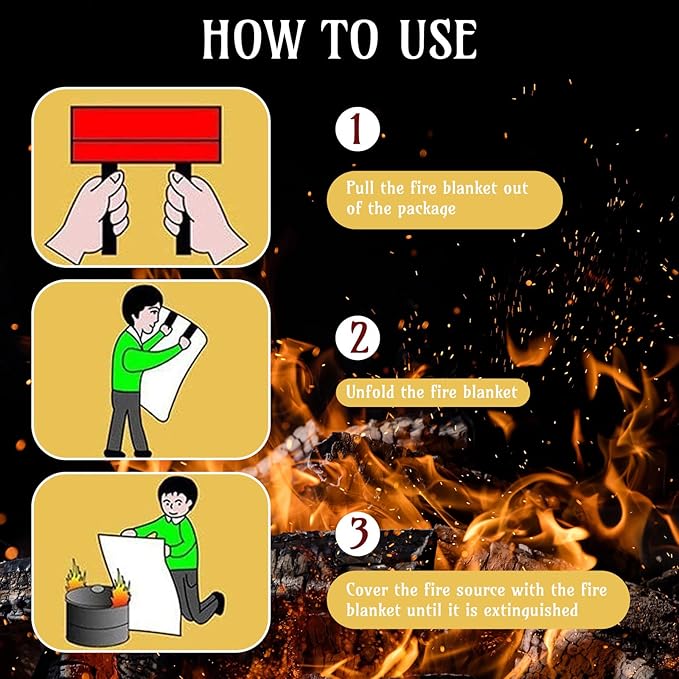 HOW TO USE

1

Pull the fire blanket out of the package

2

Unfold the fire blanket

3

Cover the fire source with the fire blanket until it is extinguished