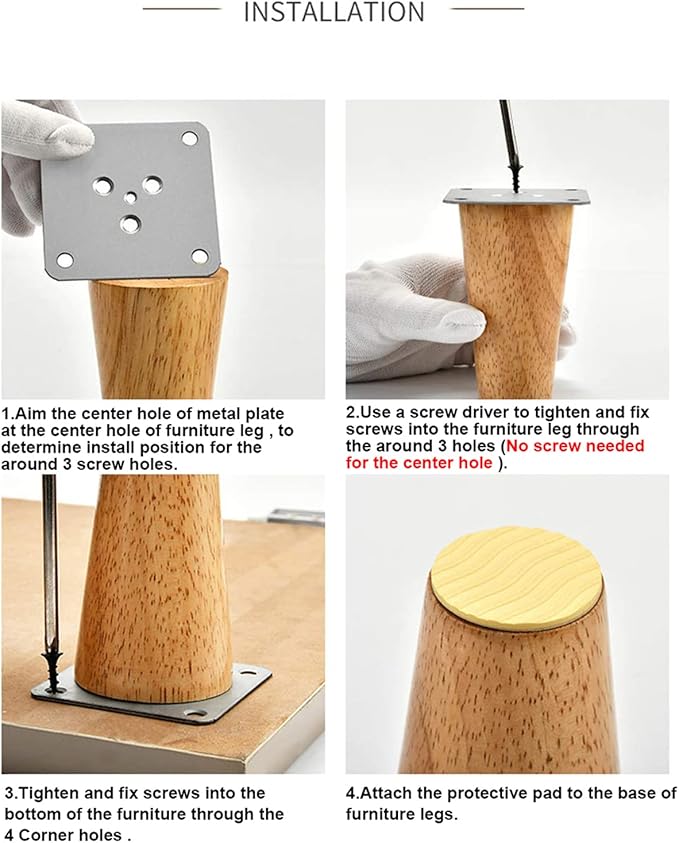 INSTALLATION

1.Aim the center hole of metal plate at the center hole of furniture leg , to determine install position for the around 3 screw holes.

2.Use a screw driver to tighten and fix screws into the furniture leg through the around 3 holes (No screw needed for the center hole ).

3.Tighten and fix screws into the bottom of the furniture through the 4 Corner holes .

4.Attach the protective pad to the base of furniture legs.