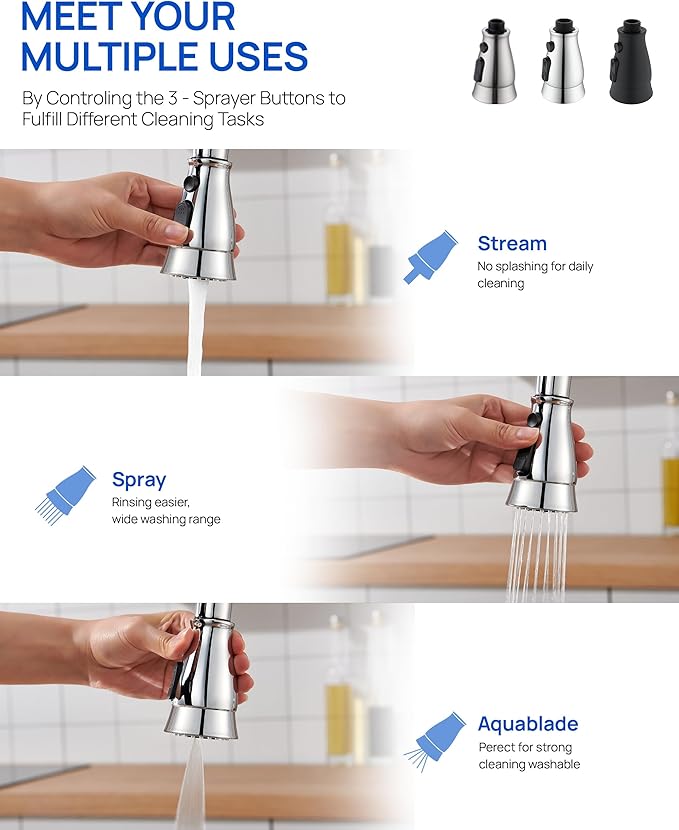 MEET YOUR MULTIPLE USES

By Controling the 3 - Sprayer Buttons to Fulfill Different Cleaning Tasks

Stream

No splashing for daily cleaning

Spray

Rinsing easier, wide washing range

Aquablade

Perect for strong cleaning washable