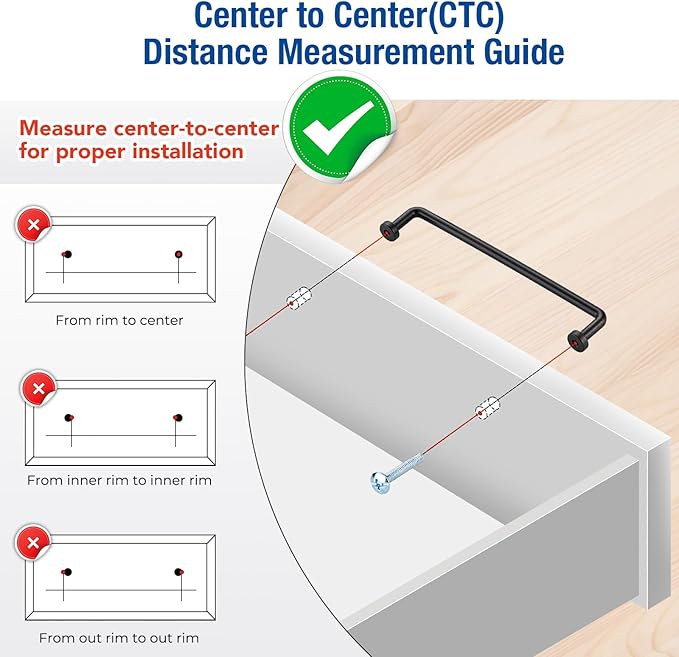 Center to Center(CTC)
Distance Measurement Guide

Measure center-to-center for proper installation

From rim to center

From inner rim to inner rim

From out rim to out rim