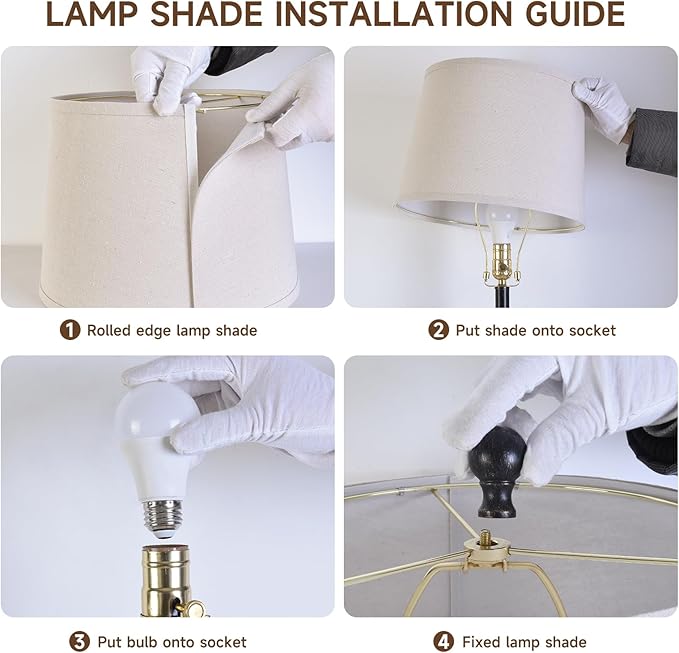 LAMP SHADE INSTALLATION GUIDE

1 Rolled edge lamp shade

2 Put shade onto socket

3 Put bulb onto socket

4 Fixed lamp shade