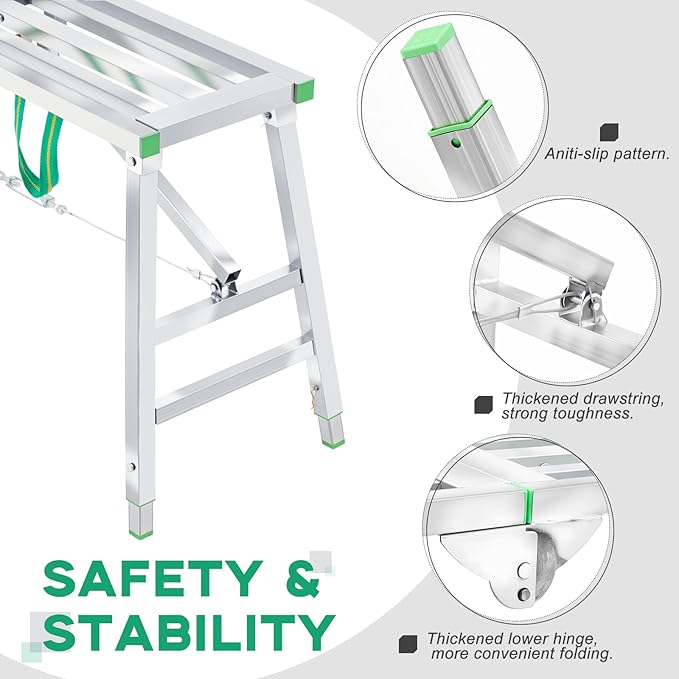 Aniti-slip pattern.

Thickened drawstring, strong toughness.

Thickened lower hinge, more convenient folding.

SAFETY & STABILITY