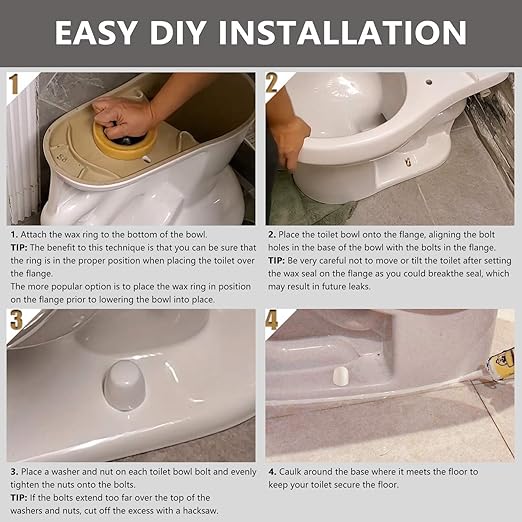 EASY DIY INSTALLATION

1

1. Attach the wax ring to the bottom of the bowl.
TIP: The benefit to this technique is that you can be sure that the ring is in the proper position when placing the toilet over the flange.
The more popular option is to place the wax ring in position on the flange prior to lowering the bowl into place.

2

2. Place the toilet bowl onto the flange, aligning the bolt holes in the base of the bowl with the bolts in the flange.
TIP: Be very careful not to move or tilt the toilet after setting the wax seal on the flange as you could breakthe seal, which may result in future leaks.

3

3. Place a washer and nut on each toilet bowl bolt and evenly tighten the nuts onto the bolts.
TIP: If the bolts extend too far over the top of the washers and nuts, cut off the excess with a hacksaw.

4

4. Caulk around the base where it meets the floor to keep your toilet secure the floor.