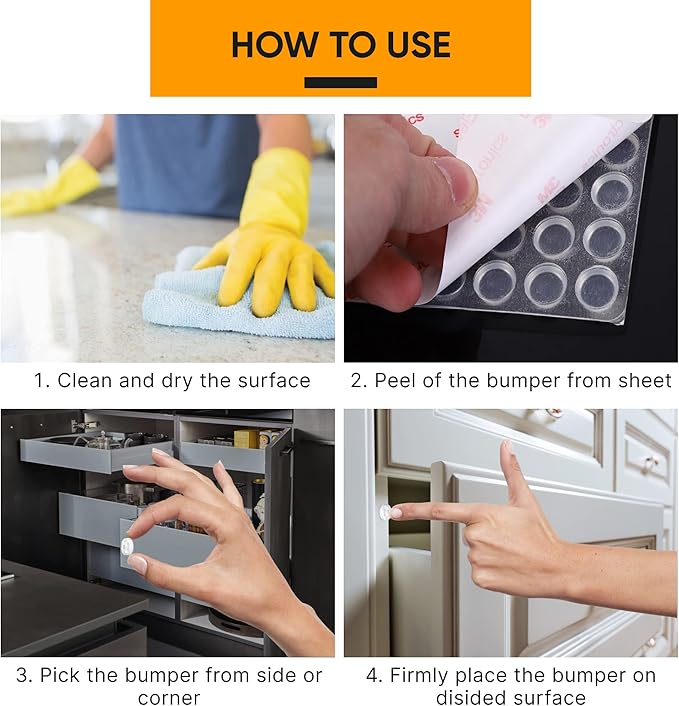 HOW TO USE

1. Clean and dry the surface

2. Peel of the bumper from sheet

3. Pick the bumper from side or corner

4. Firmly place the bumper on disided surface