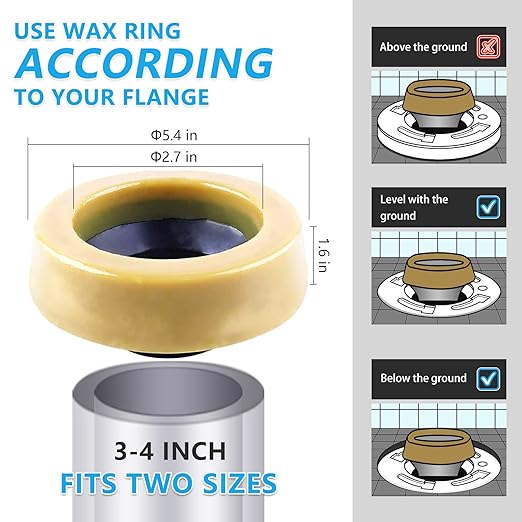 USE WAX RING
ACCORDING
TO YOUR FLANGE

Φ5.4 in
Φ2.7 in
1.6 in

3-4 INCH
FITS TWO SIZES

Above the ground

Level with the ground

Below the ground