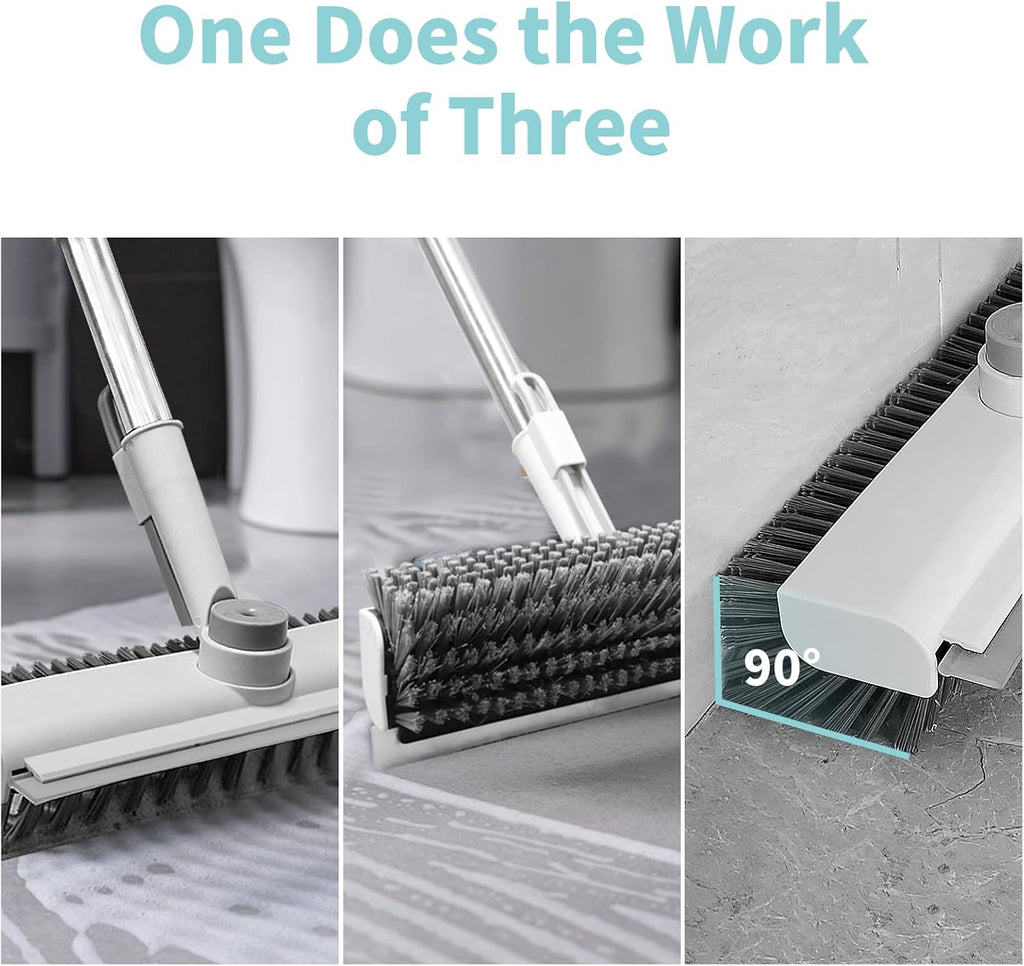 One Does the Work of Three

90°