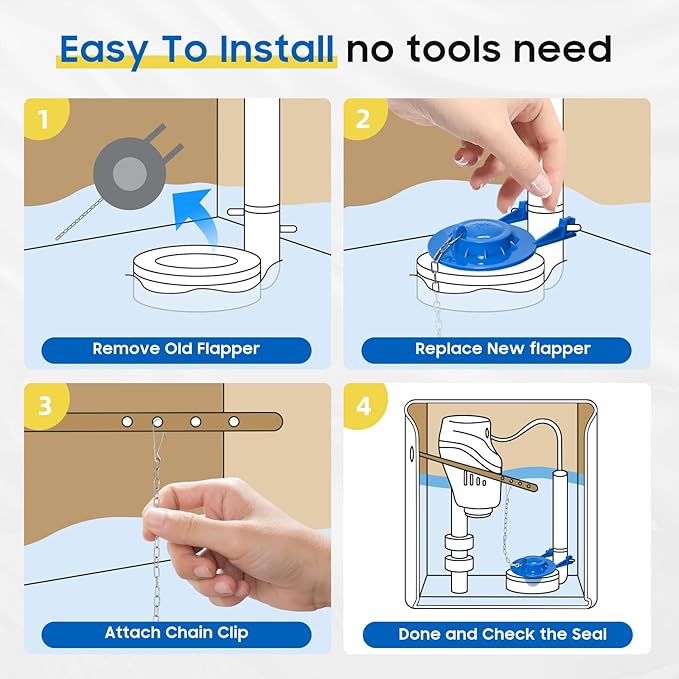 Easy To Install no tools need

1

Remove Old Flapper

2

Replace New flapper

3

Attach Chain Clip

4

Done and Check the Seal