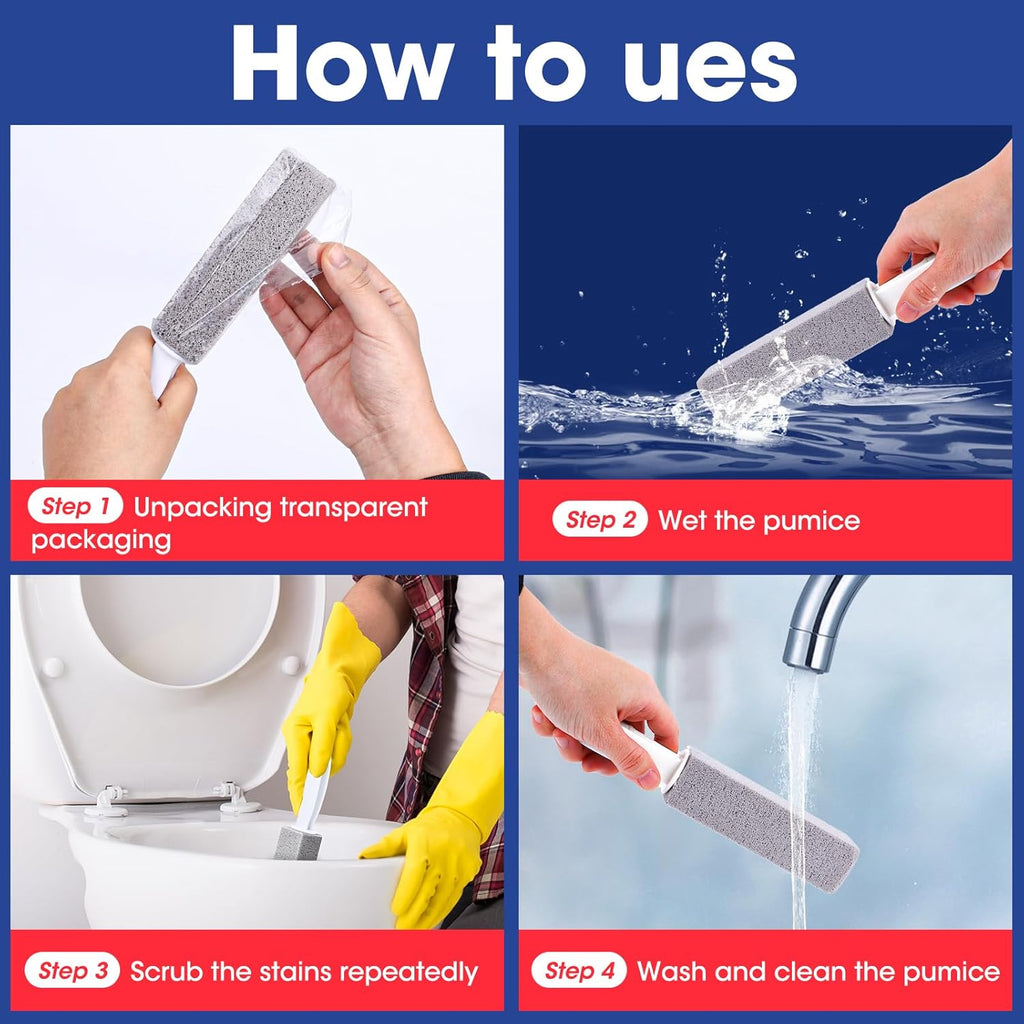 How to ues

Step 1 Unpacking transparent packaging

Step 2 Wet the pumice

Step 3 Scrub the stains repeatedly

Step 4 Wash and clean the pumice