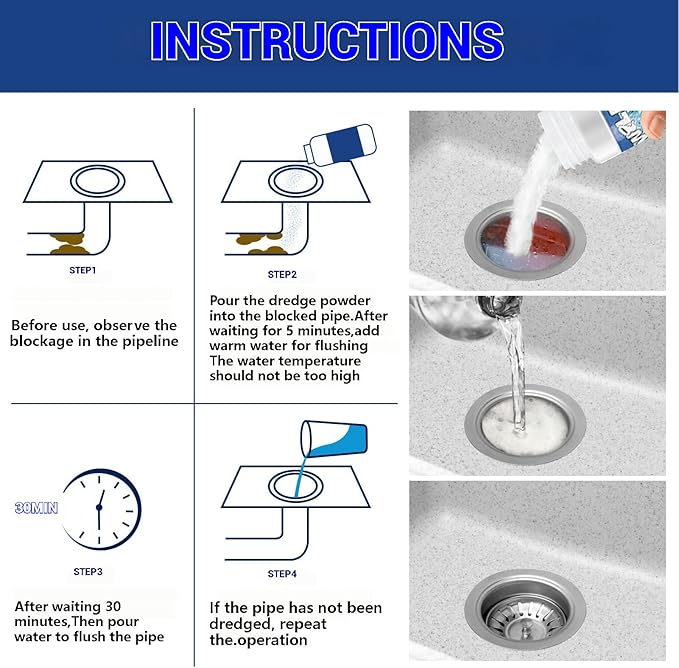 INSTRUCTIONS

STEP1

Before use, observe the blockage in the pipeline

STEP2

Pour the dredge powder into the blocked pipe.After waiting for 5 minutes,add warm water for flushing The water temperature should not be too high

30MIN

STEP3

After waiting 30 minutes,Then pour water to flush the pipe

STEP4

If the pipe has not been dredged, repeat the.operation