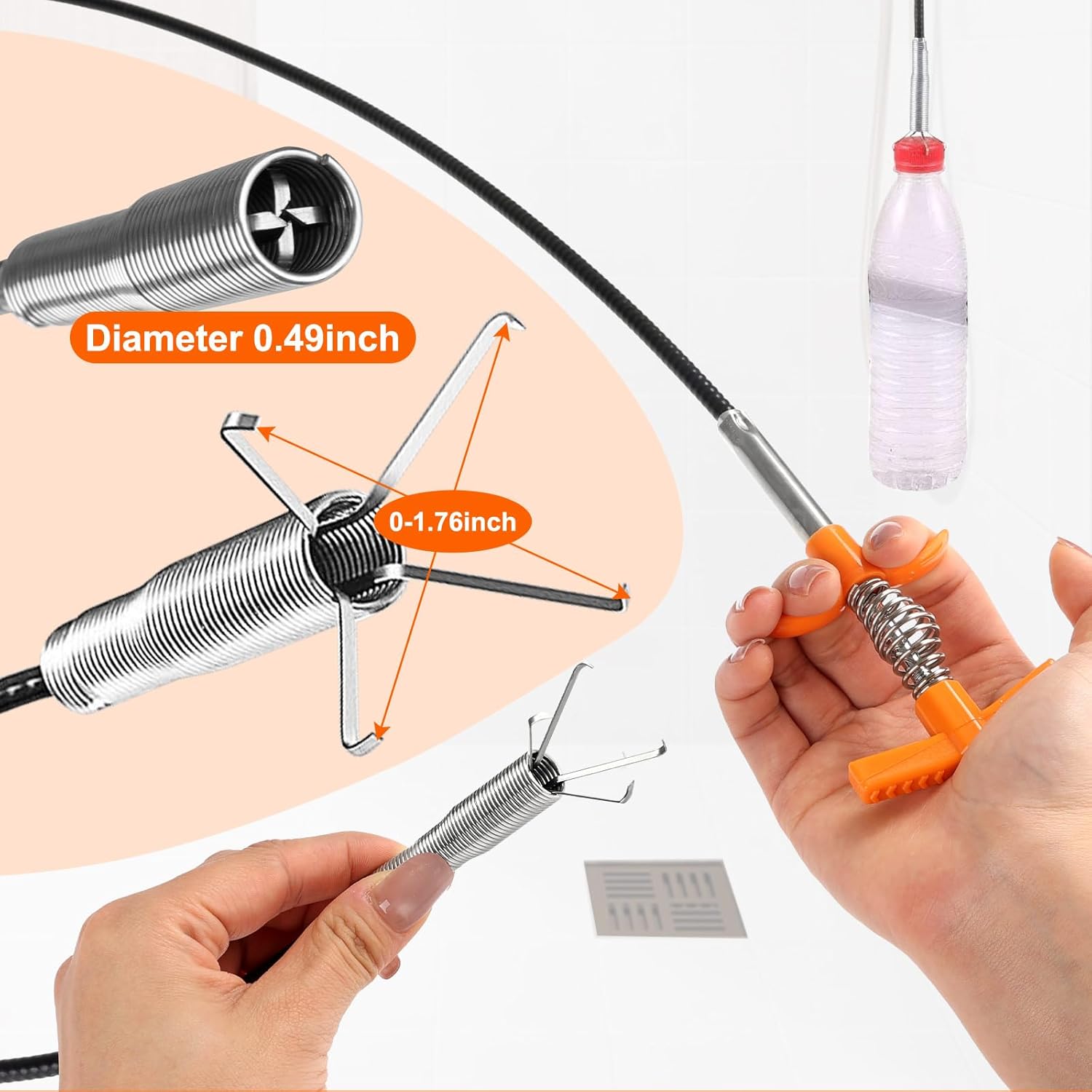 Diameter 0.49inch

0-1.76inch