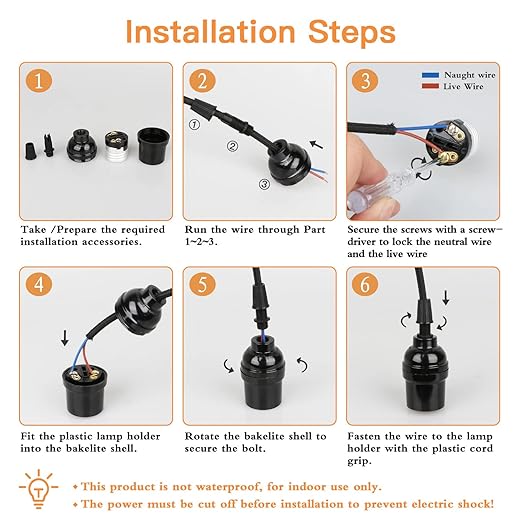 Installation Steps

1

Take /Prepare the required installation accessories.

2

①

②

③

Run the wire through Part 1~2~3.

3

Naught wire

Live Wire

Secure the screws with a screwdriver to lock the neutral wire and the live wire

4

Fit the plastic lamp holder into the bakelite shell.

5

Rotate the bakelite shell to secure the bolt.

6

Fasten the wire to the lamp holder with the plastic cord grip.

◆ This product is not waterproof, for indoor use only.

◆ The power must be cut off before installation to prevent electric shock!