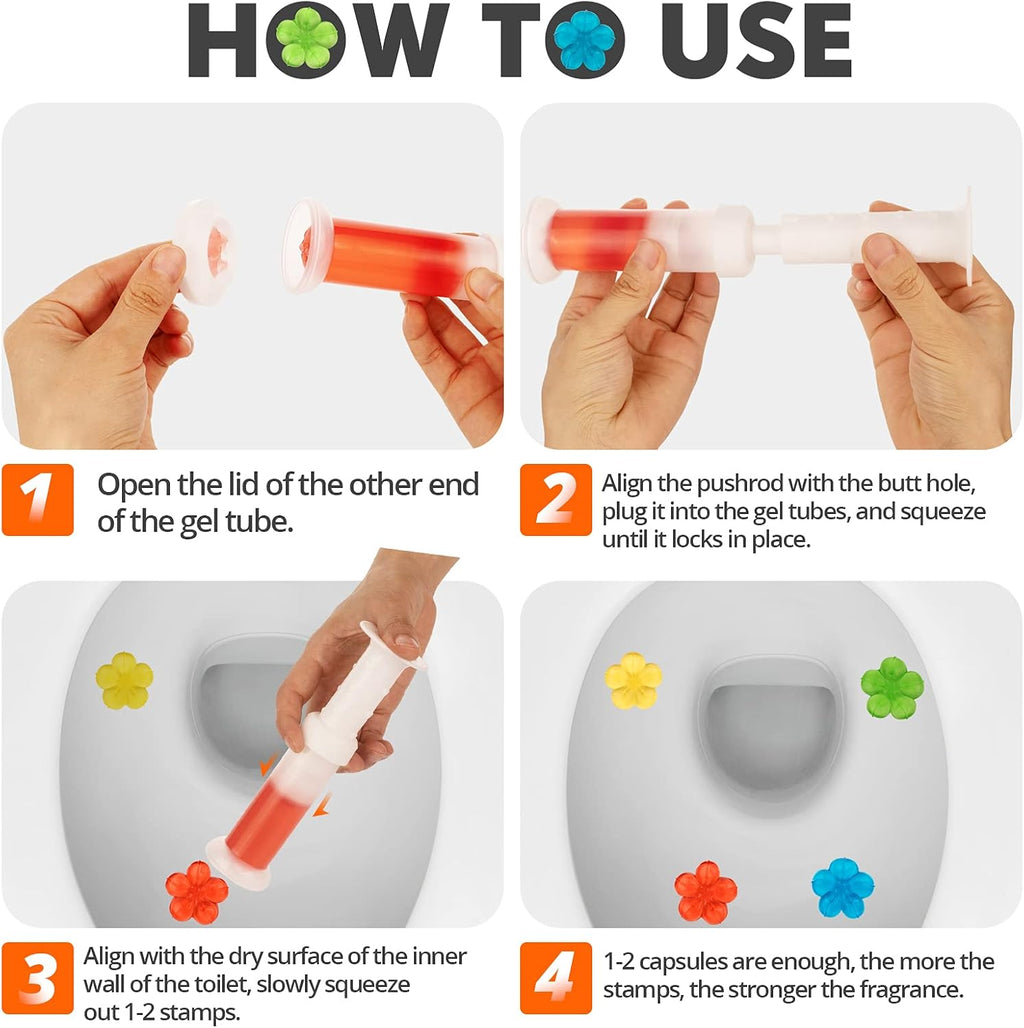 HOW TO USE

1 Open the lid of the other end of the gel tube.

2 Align the pushrod with the butt hole, plug it into the gel tubes, and squeeze until it locks in place.

3 Align with the dry surface of the inner wall of the toilet, slowly squeeze out 1-2 stamps.

4 1-2 capsules are enough, the more the stamps, the stronger the fragrance.