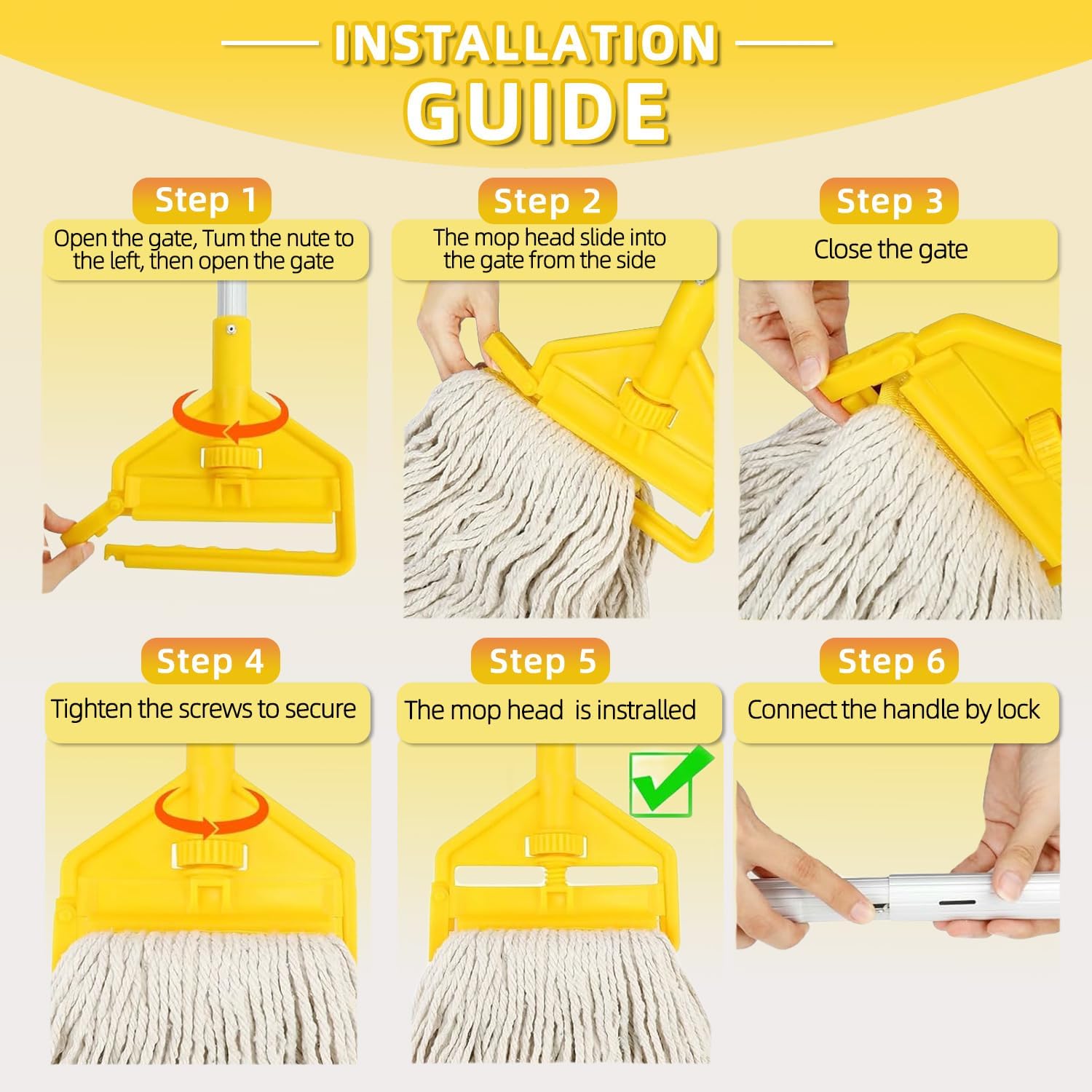 INSTALLATION GUIDE

Step 1
Open the gate, Tum the nute to the left, then open the gate

Step 2
The mop head slide into the gate from the side

Step 3
Close the gate

Step 4
Tighten the screws to secure

Step 5
The mop head is instralled

Step 6
Connect the handle by lock