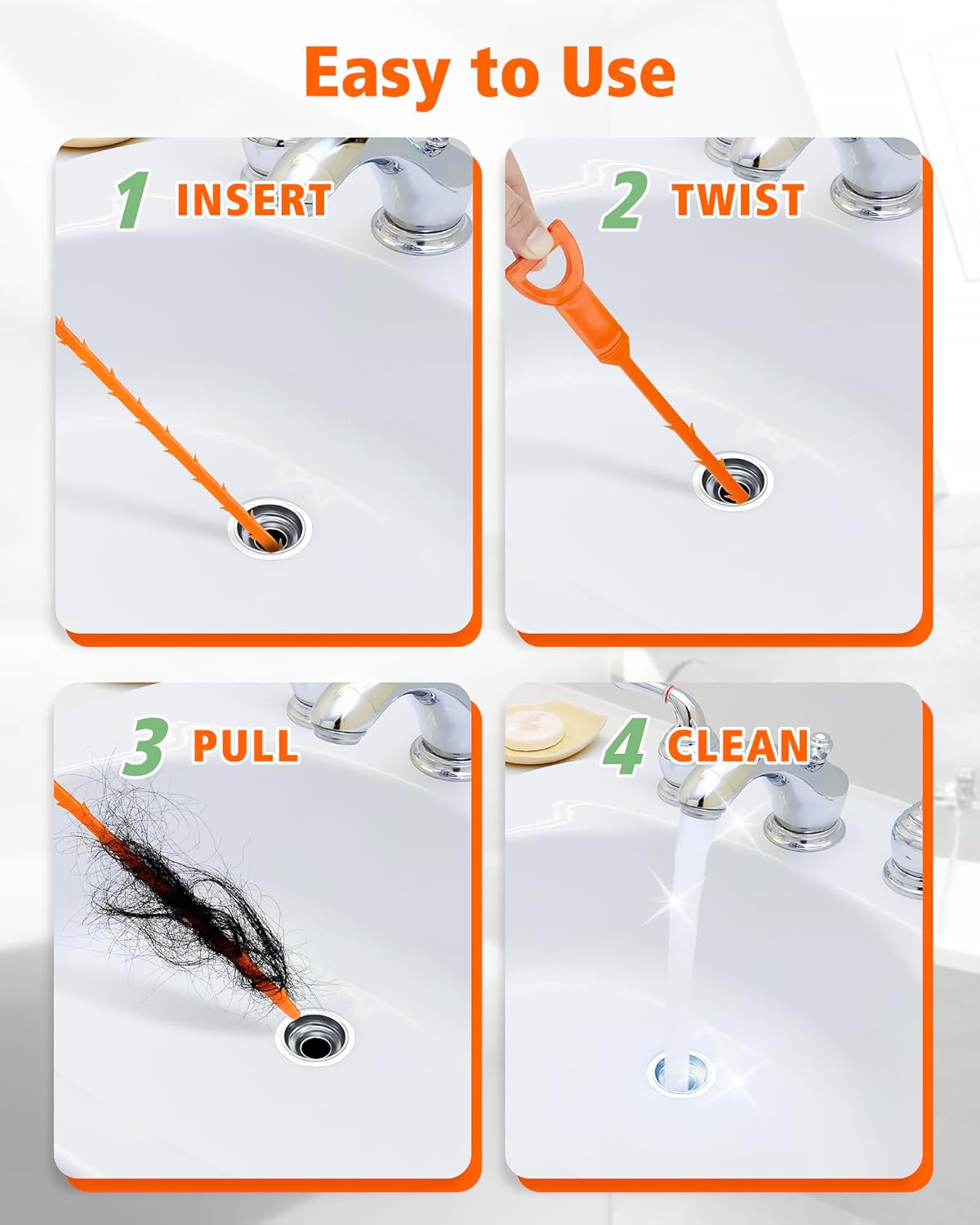 Easy to Use

1 INSERT

2 TWIST

3 PULL

4 CLEAN