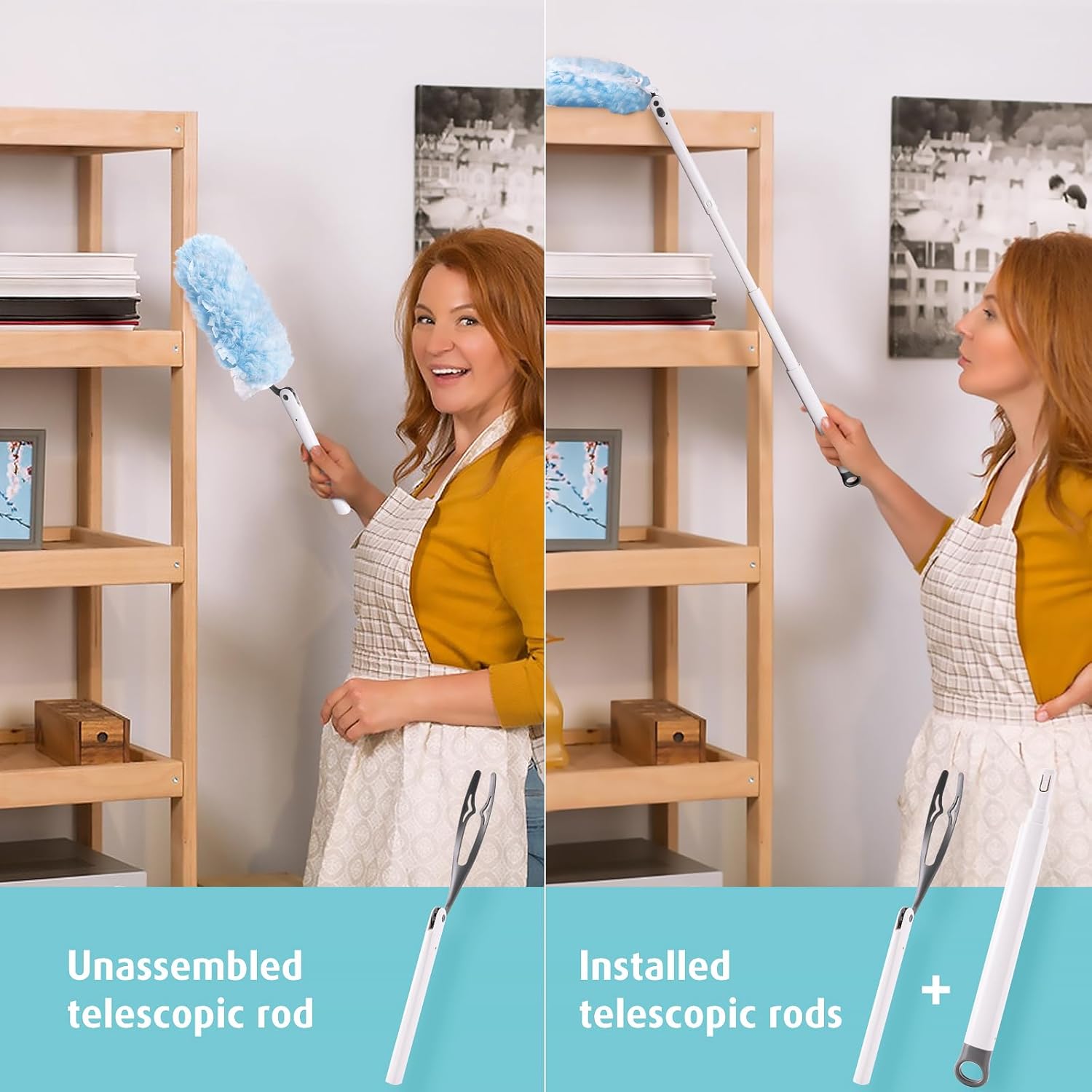 Unassembled telescopic rod

Installed telescopic rods

+