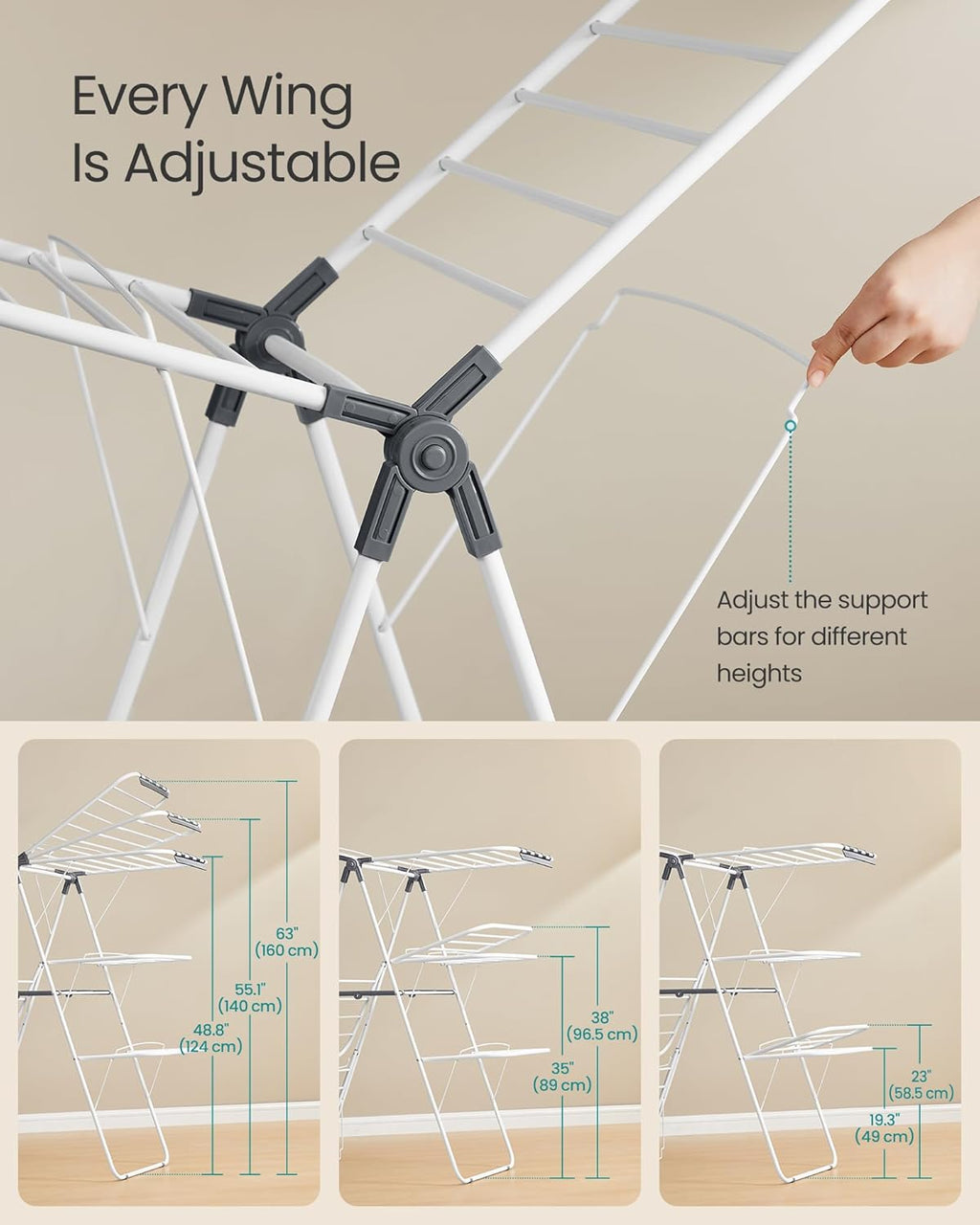 Every Wing Is Adjustable

Adjust the support bars for different heights

63"
(160 cm)

55.1"
(140 cm)

48.8"
(124 cm)

38"
(96.5 cm)

35"
(89 cm)

23"
(58.5 cm)

19.3"
(49 cm)